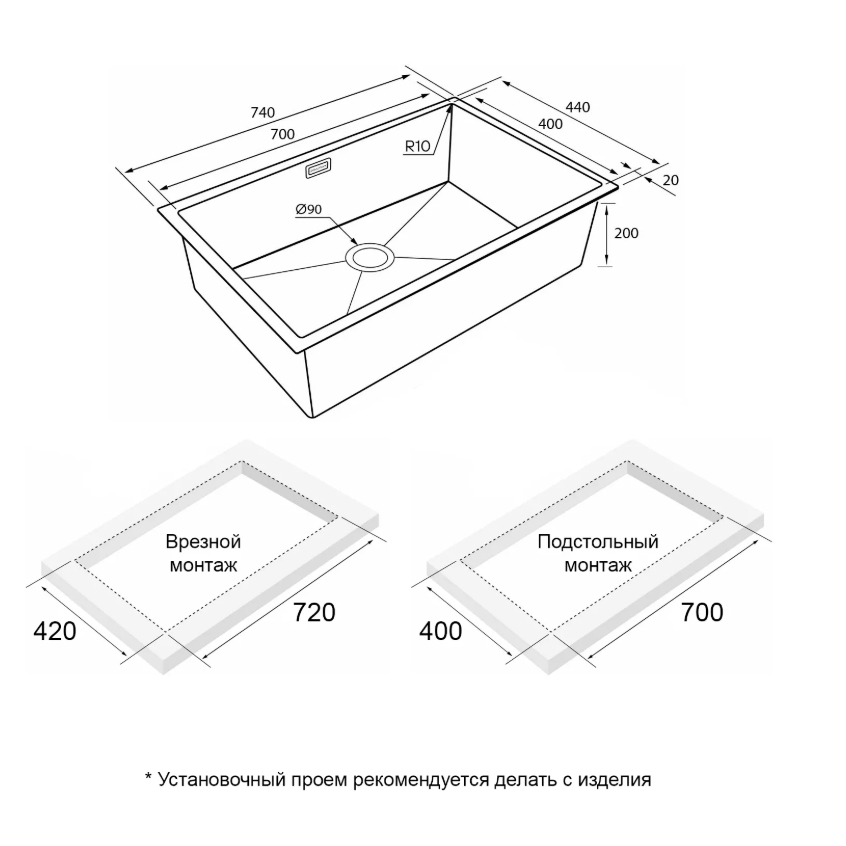 740
700
440
400
R10
20
Ø90
200

Врезной монтаж
420
720

Подстольный монтаж
400
700

* Установочный проем рекомендуется делать с изделия