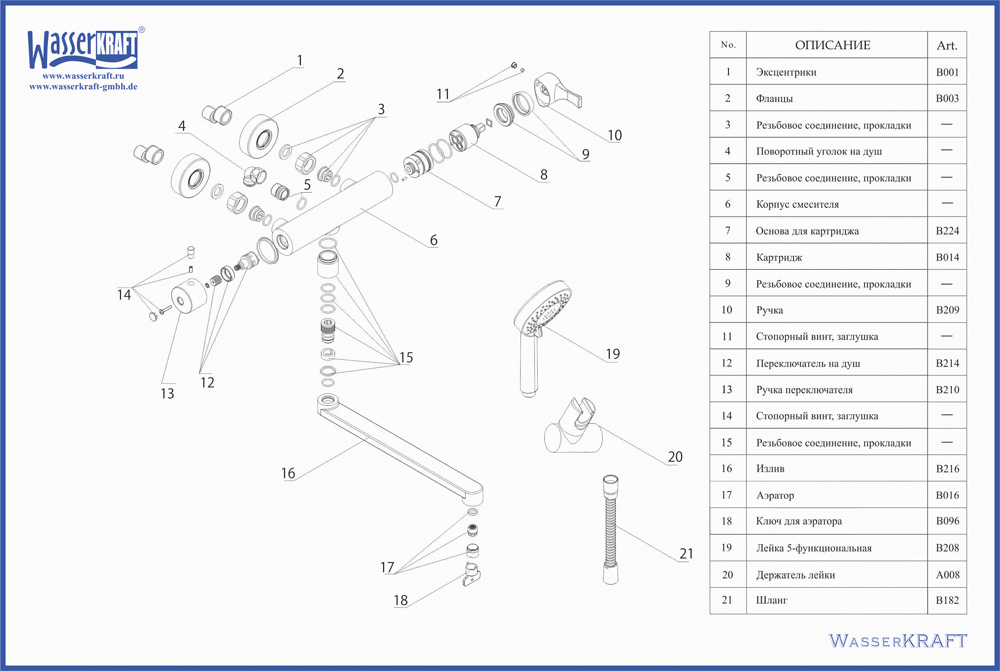 WasserKRAFT®
www.wasserkraft.ru
www.wasserkraft-gmbh.de

1
2
3
4
5
6
7
8
9
10
11
12
13
14
15
16
17
18
19
20
21

| No. | ОПИСАНИЕ | Art. |
|---|---|---|
| 1 | Эксцентрики | B001 |
| 2 | Фланцы | B003 |
| 3 | Резьбовое соединение, прокладки | — |
| 4 | Поворотный уголок на душ | — |
| 5 | Резьбовое соединение, прокладки | — |
| 6 | Корпус смесителя | — |
| 7 | Основа для картриджа | B224 |
| 8 | Картридж | B014 |
| 9 | Резьбовое соединение, прокладки | — |
| 10 | Ручка | B209 |
| 11 | Стопорный винт, заглушка | — |
| 12 | Переключатель на душ | B214 |
| 13 | Ручка переключателя | B210 |
| 14 | Стопорный винт, заглушка | — |
| 15 | Резьбовое соединение, прокладки | — |
| 16 | Излив | B216 |
| 17 | Аэратор | B016 |
| 18 | Ключ для аэратора | B096 |
| 19 | Лейка 5-функциональная | B208 |
| 20 | Держатель лейки | A008 |
| 21 | Шланг | B182 |

WasserKRAFT