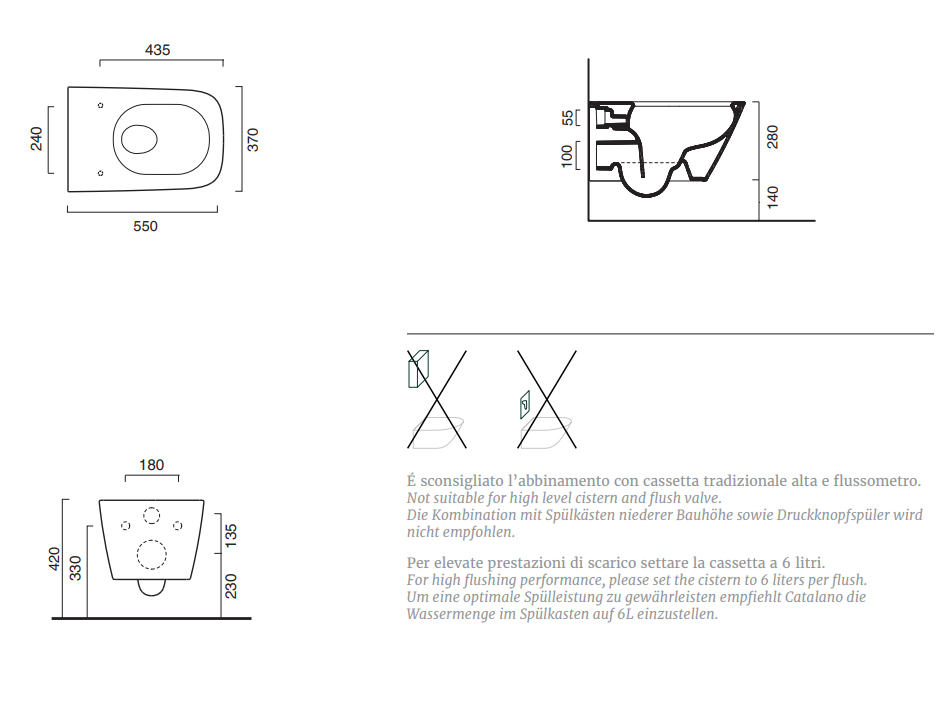 435

240

370

550

55

100

280

140

180

420

330

135

230

É sconsigliato l'abbinamento con cassetta tradizionale alta e flussometro.
Not suitable for high level cistern and flush valve.
Die Kombination mit Spülkästen niederer Bauhöhe sowie Druckknopfspüler wird nicht empfohlen.

Per elevate prestazioni di scarico settare la cassetta a 6 litri.
For high flushing performance, please set the cistern to 6 liters per flush.
Um eine optimale Spülleistung zu gewährleisten empfiehlt Catalano die Wassermenge im Spülkasten auf 6L einzustellen.