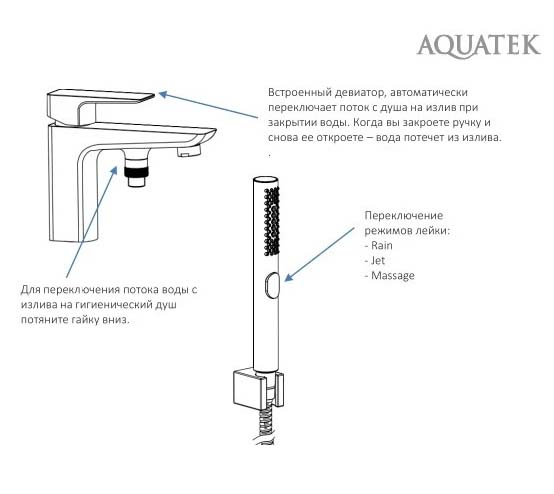 AQUATEK

Встроенный девиатор, автоматически переключает поток с душа на излив при закрытии воды. Когда вы закроете ручку и снова ее откроете – вода потечет из излива.
.

Переключение режимов лейки:
- Rain
- Jet
- Massage

Для переключения потока воды с излива на гигиенический душ потяните гайку вниз.