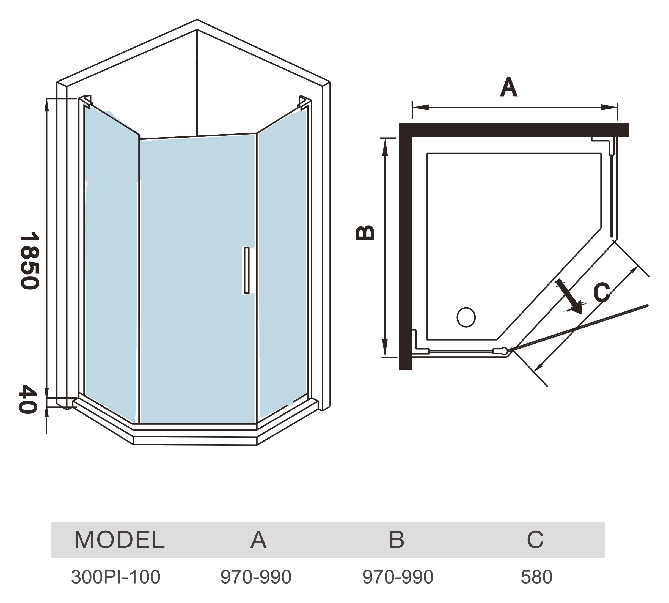 1850

40

A

B

C

| MODEL | A | B | C |
|---|---|---|---|
| 300PI-100 | 970-990 | 970-990 | 580 |