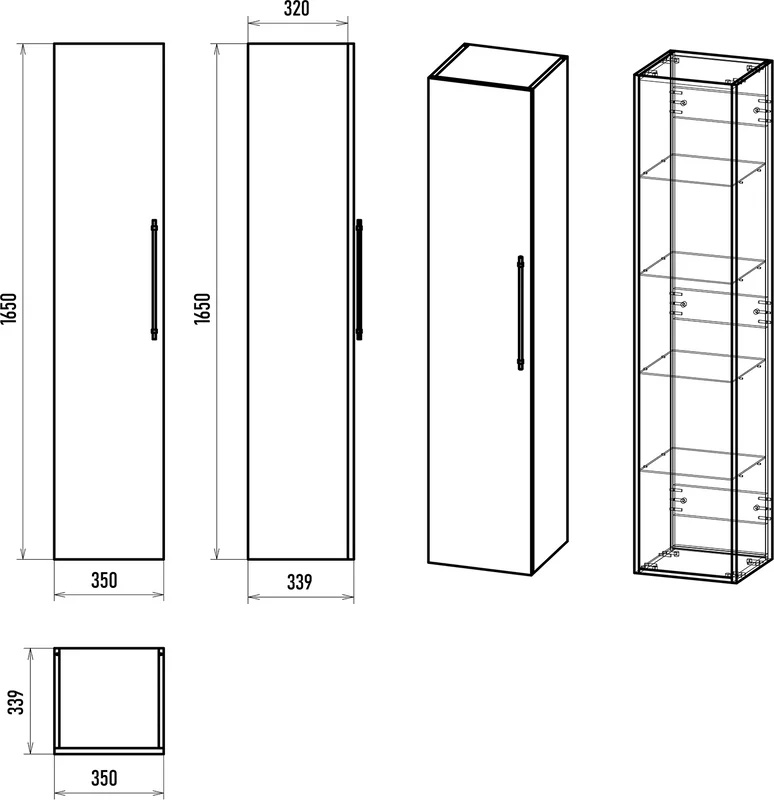 320

1650

1650

350

339

339

350