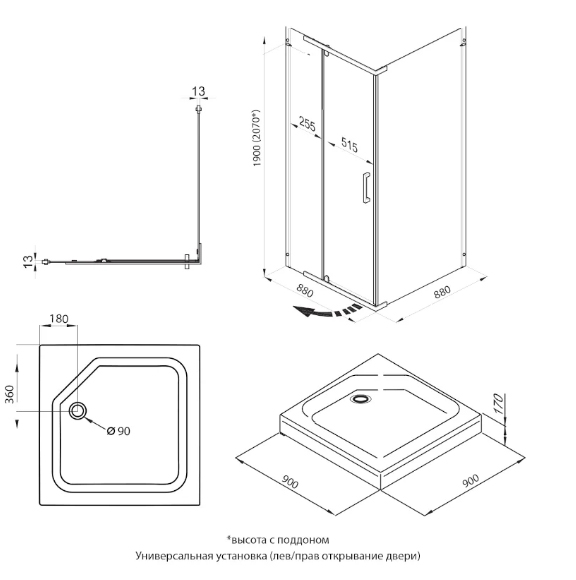 13

13

1900 (2070*)

255

515

880

880

180

360

Ø 90

170

900

900

*высота с поддоном

Универсальная установка (лев/прав открывание двери)