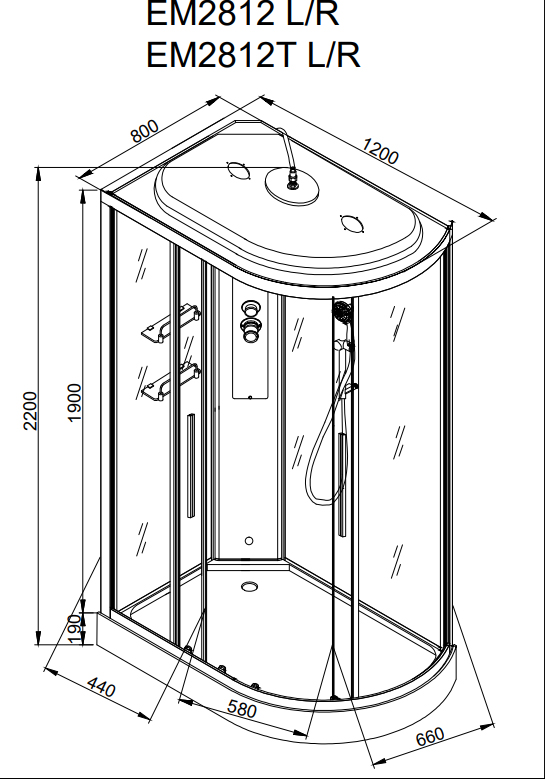 EM2812 L/R
EM2812T L/R

800
1200
2200
1900
190
440
580
660