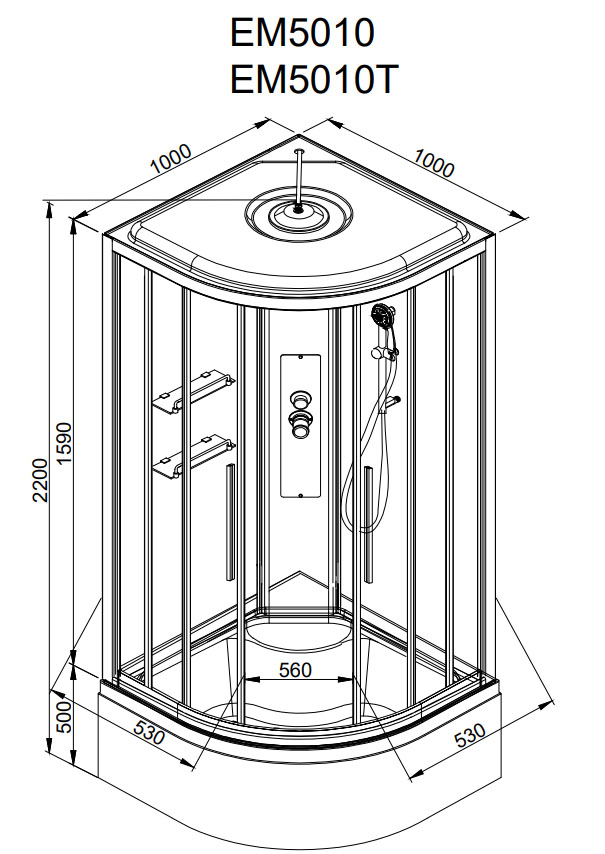 EM5010
EM5010T

1000
1000
2200
1590
560
500
530
530