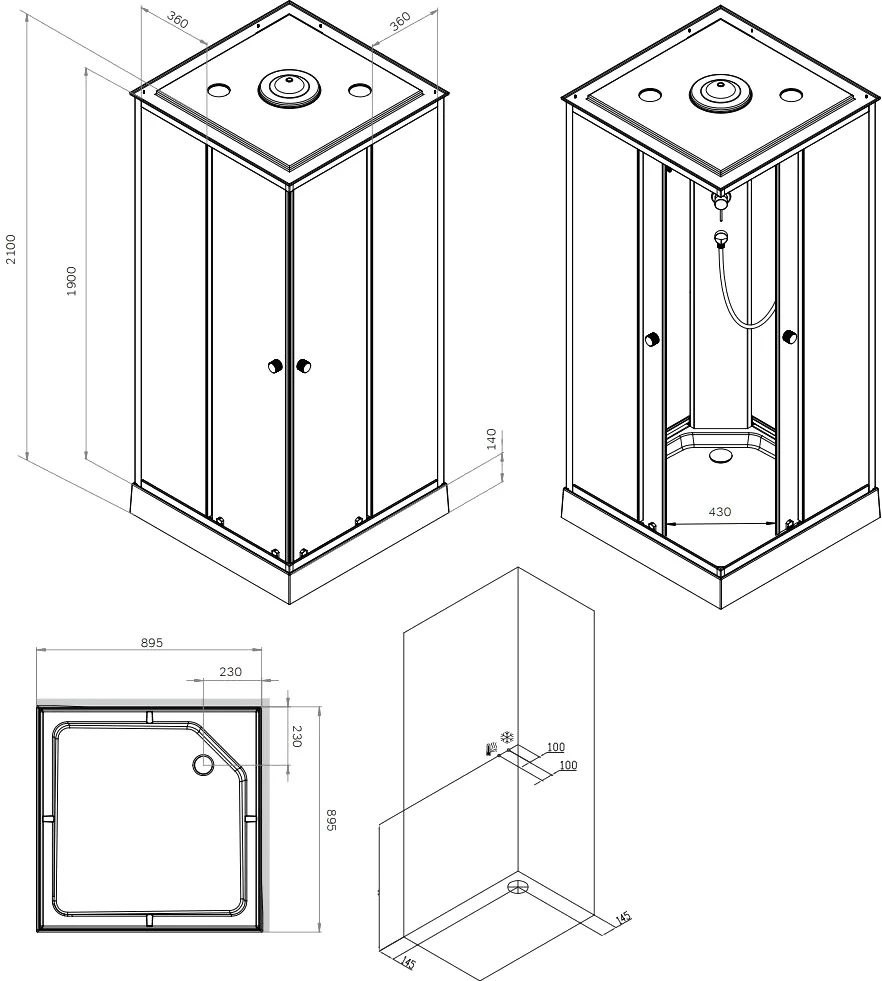 360
360
2100
1900
140
430
895
230
230
895
100
100
145
145