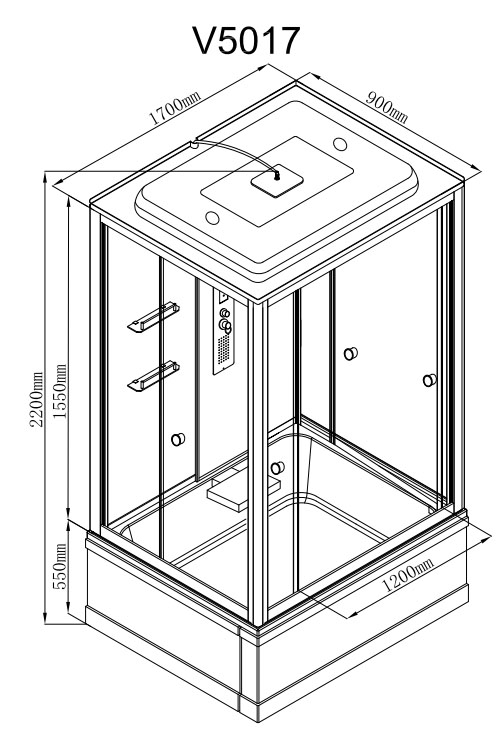 V5017

1700mm

900mm

2200mm

1550mm

550mm

1200mm