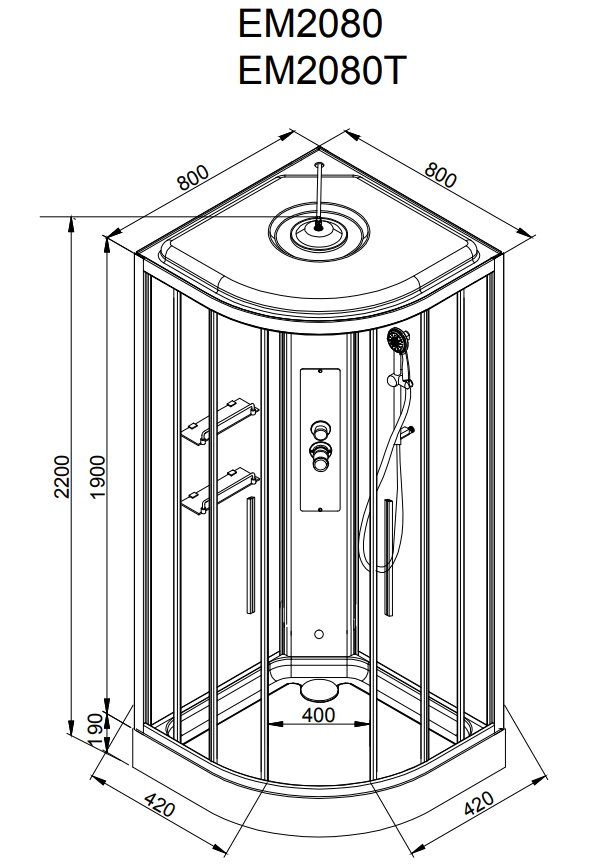 EM2080
EM2080T

800
800
2200
1900
190
400
420
420