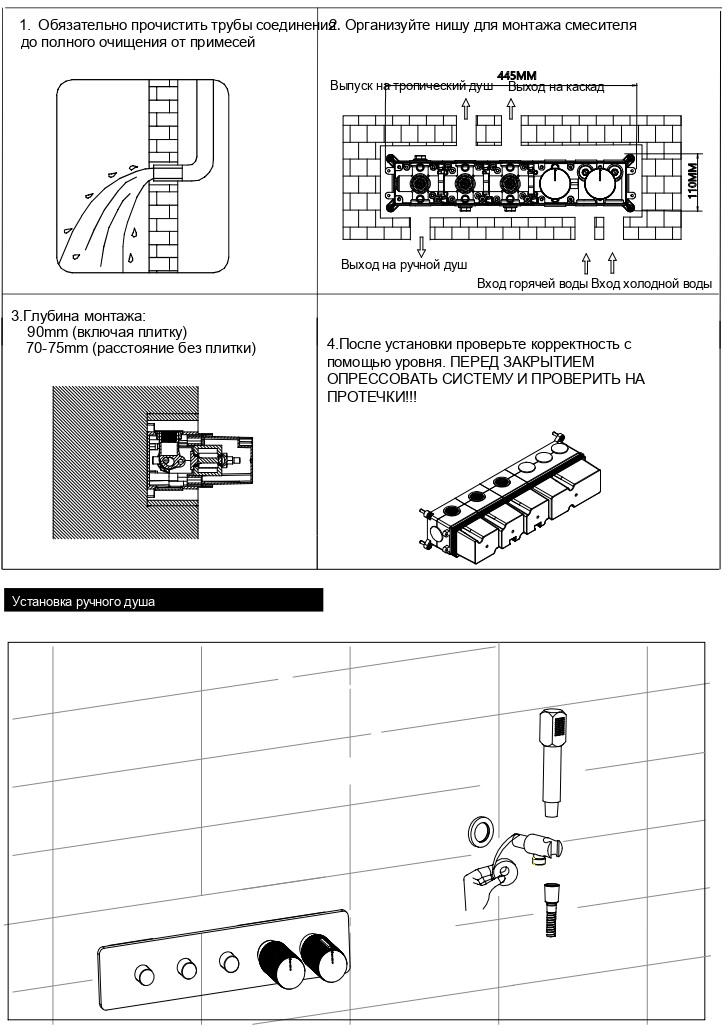 1. Обязательно прочистить трубы соединения до полного очищения от примесей

2. Организуйте нишу для монтажа смесителя

445MM

Выпуск на тропический душ

Выход на каскад

110MM

Выход на ручной душ

Вход горячей воды

Вход холодной воды

3.Глубина монтажа:
90mm (включая плитку)
70-75mm (расстояние без плитки)

4.После установки проверьте корректность с помощью уровня. ПЕРЕД ЗАКРЫТИЕМ ОПРЕССОВАТЬ СИСТЕМУ И ПРОВЕРИТЬ НА ПРОТЕЧКИ!!!

Установка ручного душа