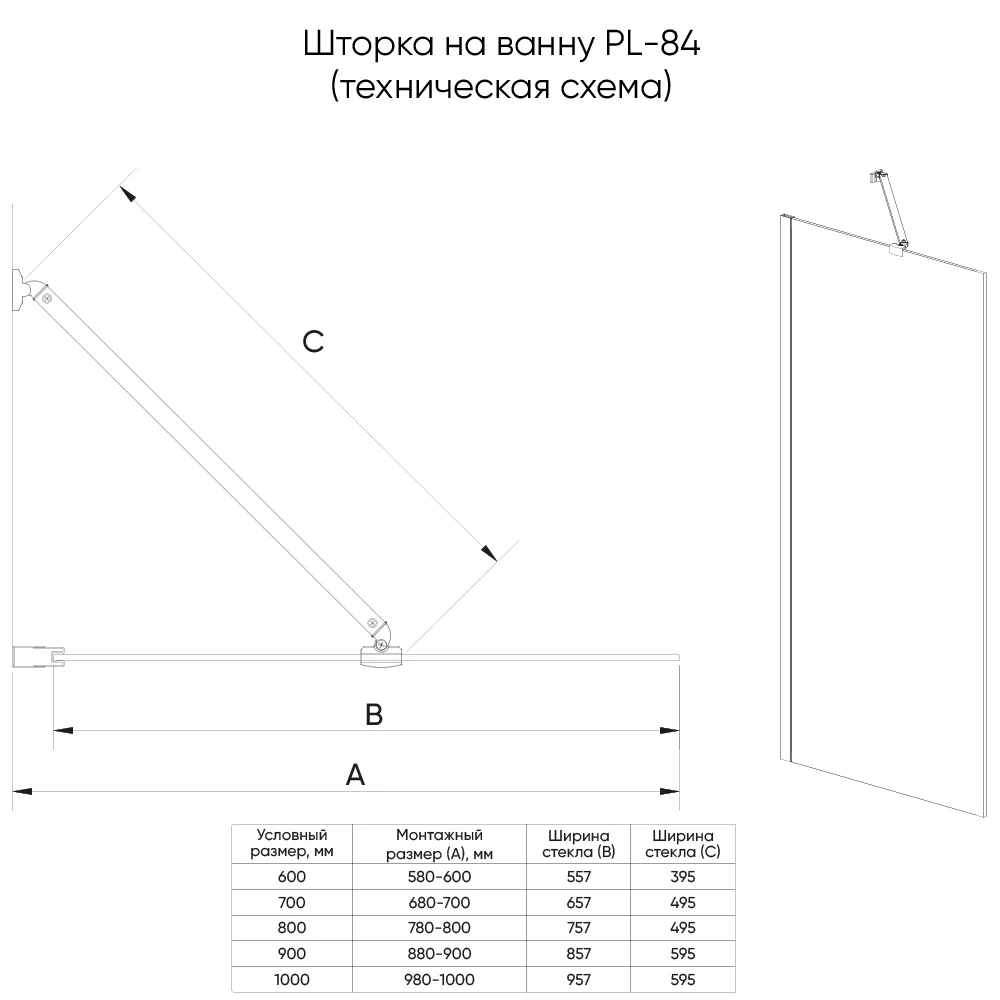 Шторка на ванну PL-84
(техническая схема)

C

B

A

| Условный размер, мм | Монтажный размер (A), мм | Ширина стекла (B) | Ширина стекла (C) |
|---|---|---|---|
| 600 | 580-600 | 557 | 395 |
| 700 | 680-700 | 657 | 495 |
| 800 | 780-800 | 757 | 495 |
| 900 | 880-900 | 857 | 595 |
| 1000 | 980-1000 | 957 | 595 |