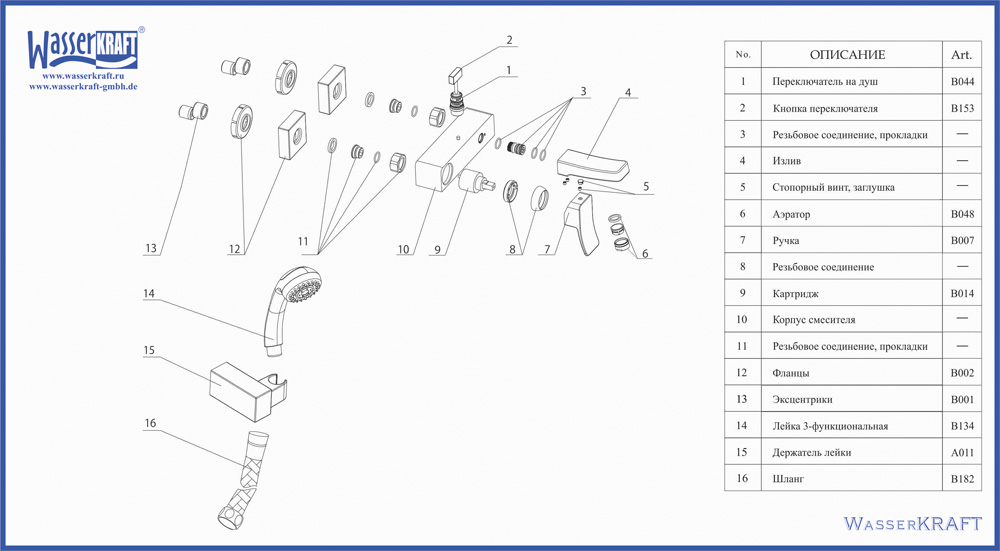 WasserKRAFT®
www.wasserkraft.ru
www.wasserkraft-gmbh.de

2
1
3
4
5
6
7
8
9
10
11
12
13
14
15
16

| No. | ОПИСАНИЕ | Art. |
|---|---|---|
| 1 | Переключатель на душ | B044 |
| 2 | Кнопка переключателя | B153 |
| 3 | Резьбовое соединение, прокладки | — |
| 4 | Излив | — |
| 5 | Стопорный винт, заглушка | — |
| 6 | Аэратор | B048 |
| 7 | Ручка | B007 |
| 8 | Резьбовое соединение | — |
| 9 | Картридж | B014 |
| 10 | Корпус смесителя | — |
| 11 | Резьбовое соединение, прокладки | — |
| 12 | Фланцы | B002 |
| 13 | Эксцентрики | B001 |
| 14 | Лейка 3-функциональная | B134 |
| 15 | Держатель лейки | A011 |
| 16 | Шланг | B182 |

WasserKRAFT