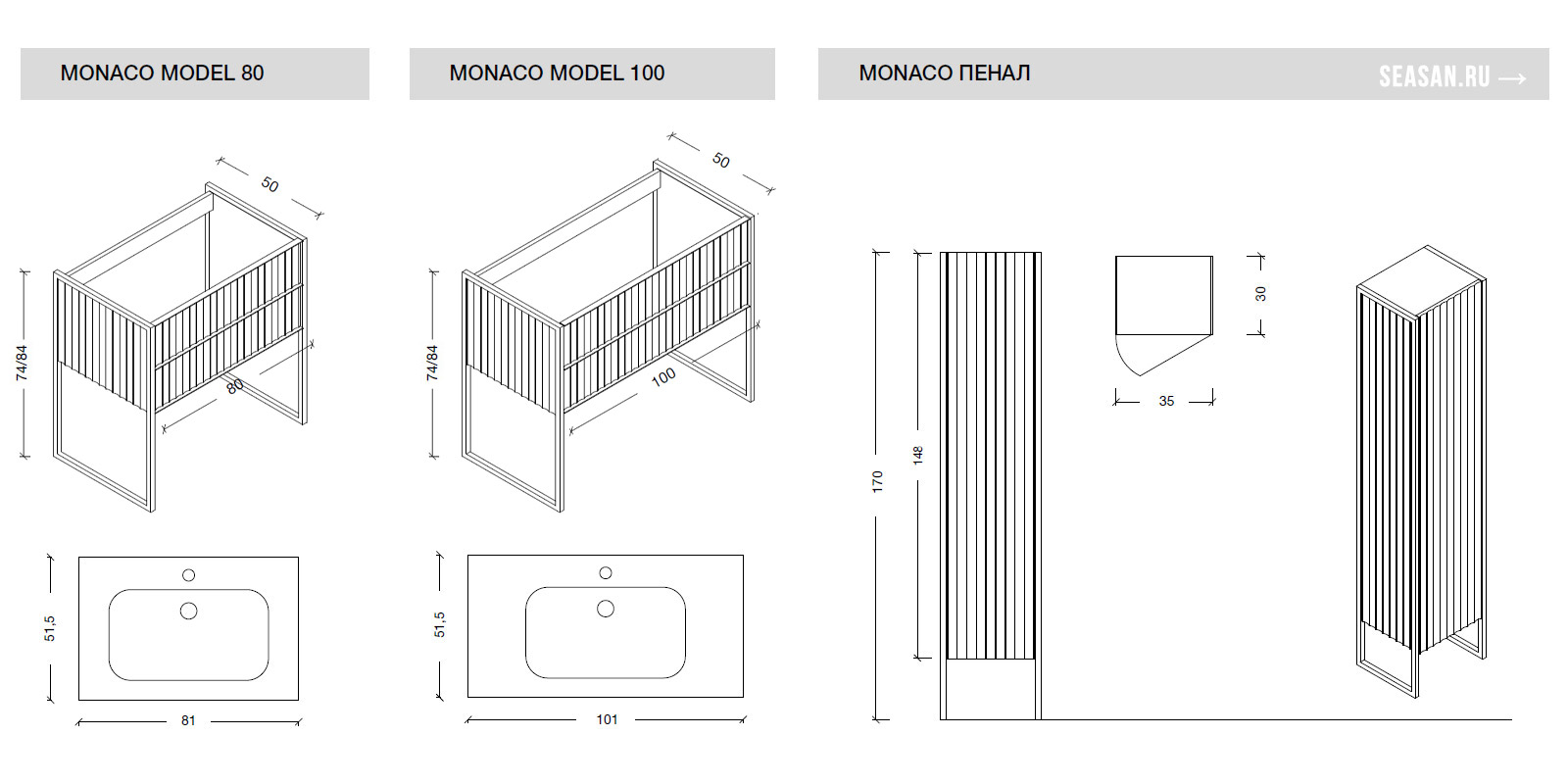 MONACO MODEL 80

50

74/84

80

51,5

81

MONACO MODEL 100

50

74/84

100

51,5

101

MONACO ПЕНАЛ

SEASAN.RU →

170

148

30

35