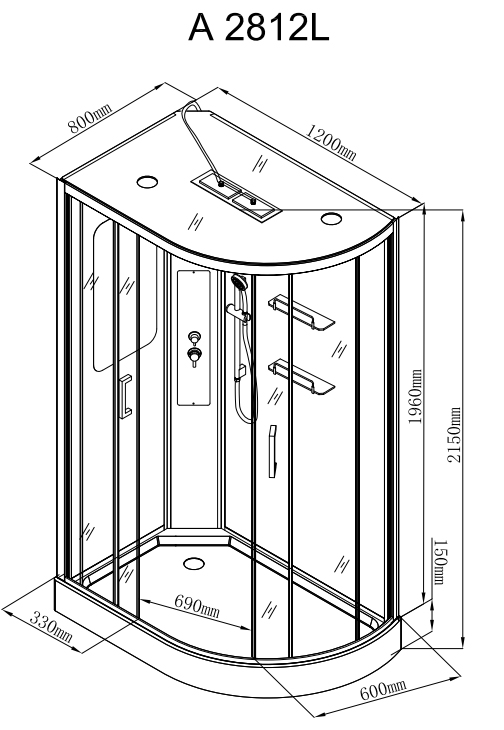 A 2812L

800mm

1200mm

1960mm

2150mm

150mm

690mm

330mm

600mm