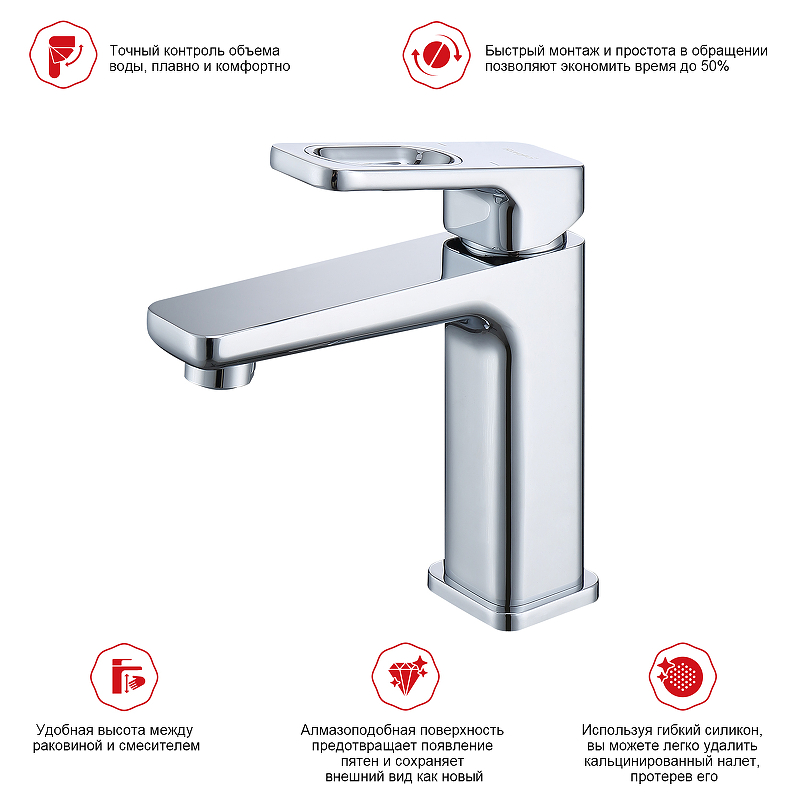 Точный контроль объема воды, плавно и комфортно

Быстрый монтаж и простота в обращении позволяют экономить время до 50%

Удобная высота между раковиной и смесителем

Алмазоподобная поверхность предотвращает появление пятен и сохраняет внешний вид как новый

Используя гибкий силикон, вы можете легко удалить кальцинированный налет, протерев его