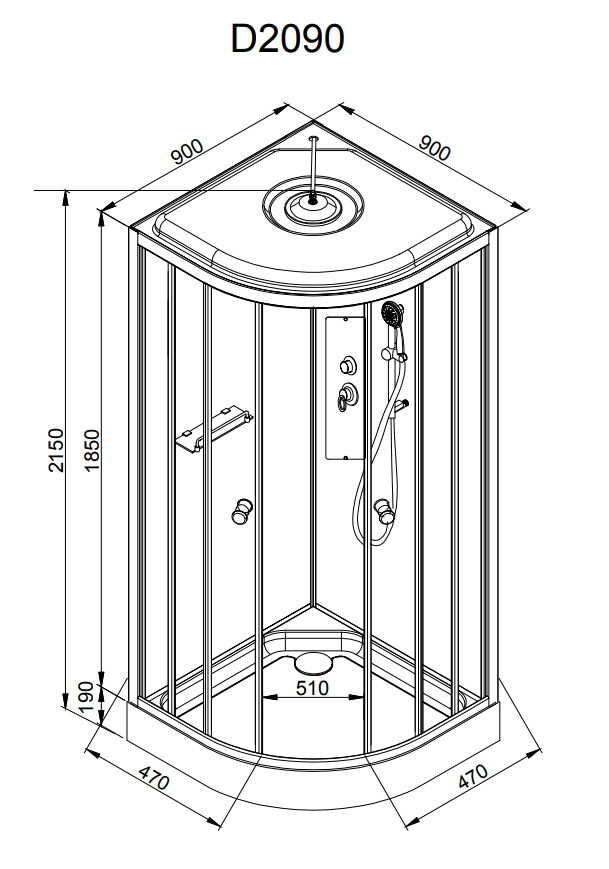 D2090

900

900

2150

1850

190

510

470

470