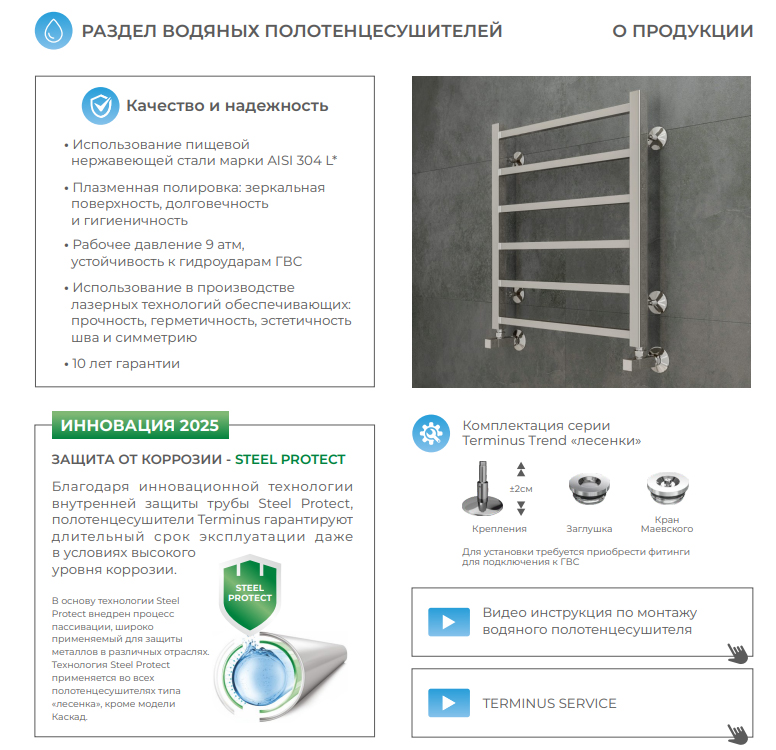 РАЗДЕЛ ВОДЯНЫХ ПОЛОТЕНЦЕСУШИТЕЛЕЙ

О ПРОДУКЦИИ

Качество и надежность

• Использование пищевой нержавеющей стали марки AISI 304 L*

• Плазменная полировка: зеркальная поверхность, долговечность и гигиеничность

• Рабочее давление 9 атм, устойчивость к гидроударам ГВС

• Использование в производстве лазерных технологий обеспечивающих: прочность, герметичность, эстетичность шва и симметрию

• 10 лет гарантии

ИННОВАЦИЯ 2025

ЗАЩИТА ОТ КОРРОЗИИ - STEEL PROTECT

Благодаря инновационной технологии внутренней защиты трубы Steel Protect, полотенцесушители Terminus гарантируют длительный срок эксплуатации даже в условиях высокого уровня коррозии.

В основу технологии Steel Protect внедрен процесс пассивации, широко применяемый для защиты металлов в различных отраслях. Технология Steel Protect применяется во всех полотенцесушителях типа «лесенка», кроме модели Каскад.

STEEL PROTECT

Комплектация серии Terminus Trend «лесенки»

±2см

Крепления

Заглушка

Кран Маевского

Для установки требуется приобрести фитинги для подключения к ГВС

Видео инструкция по монтажу водяного полотенцесушителя

TERMINUS SERVICE