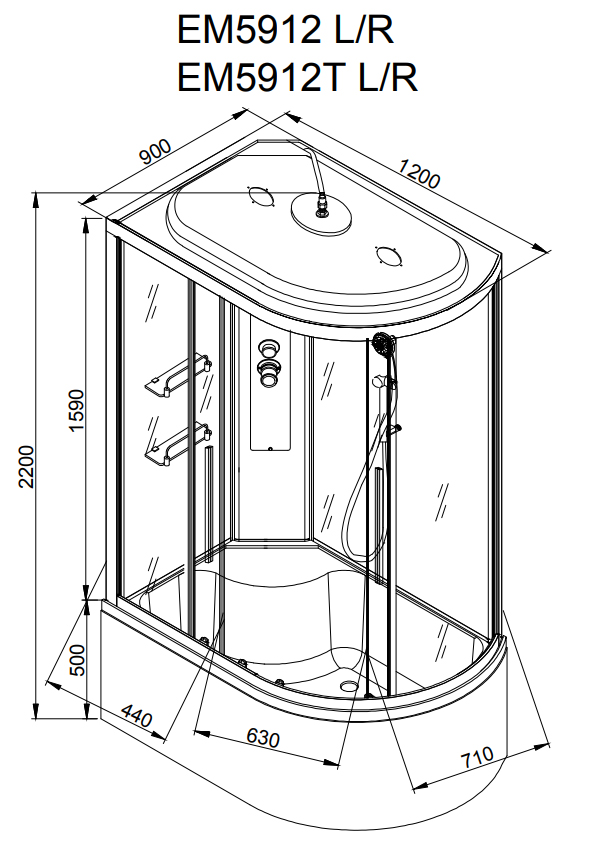 EM5912 L/R
EM5912T L/R

900
1200
1590
2200
500
440
630
710