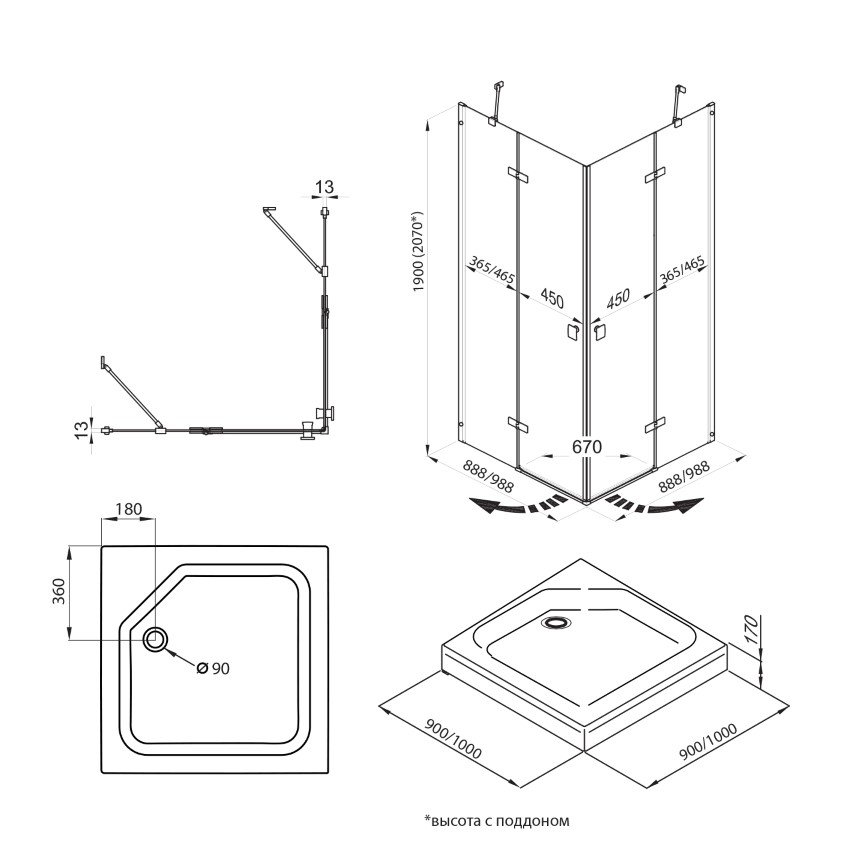 13

13

1900 (2070*)

365/465

450

450

365/465

670

888/988

888/988

180

360

Ø 90

170

900/1000

900/1000

*высота с поддоном