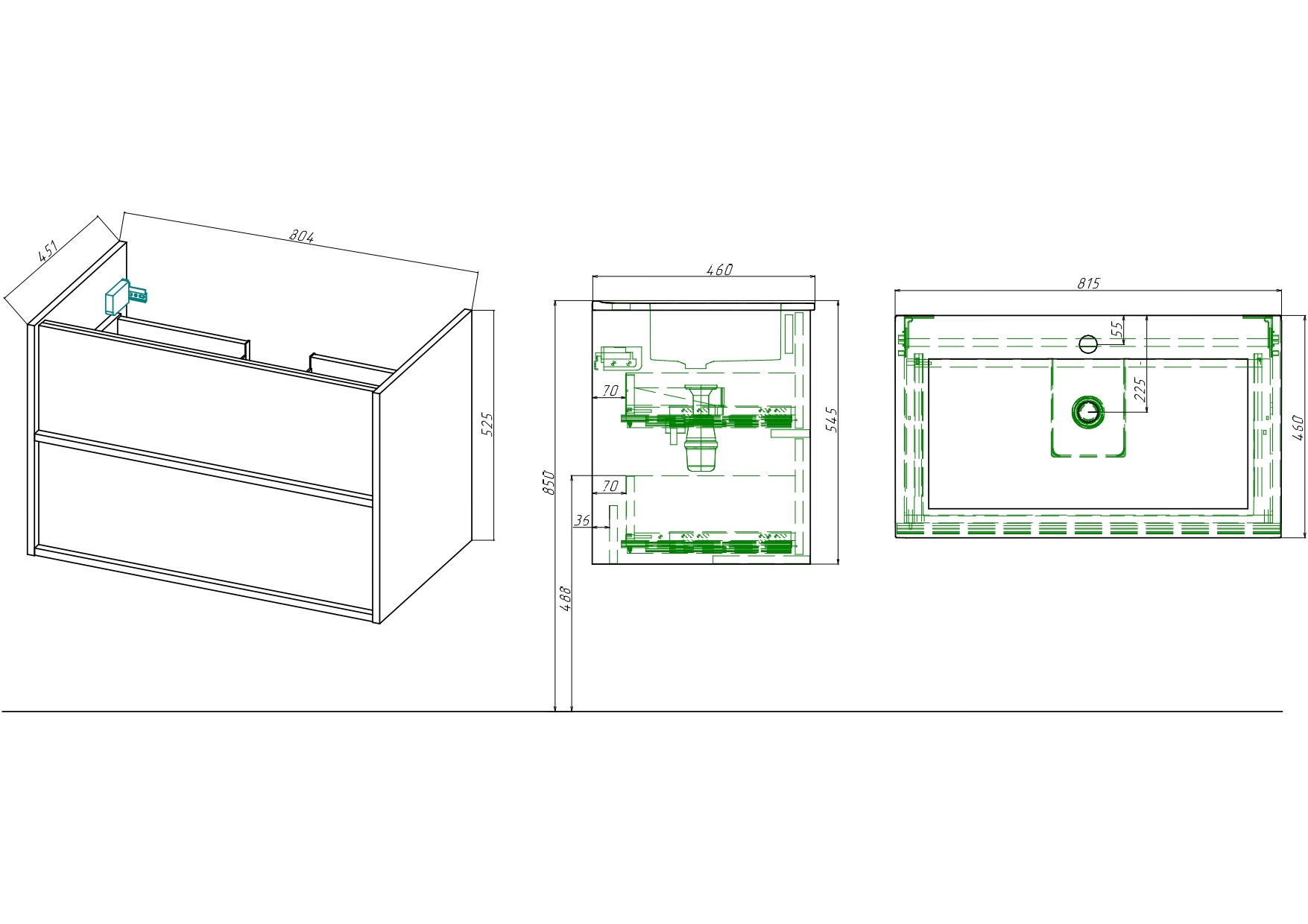 451
804
525
460
70
545
850
70
36
488
815
55
225
460