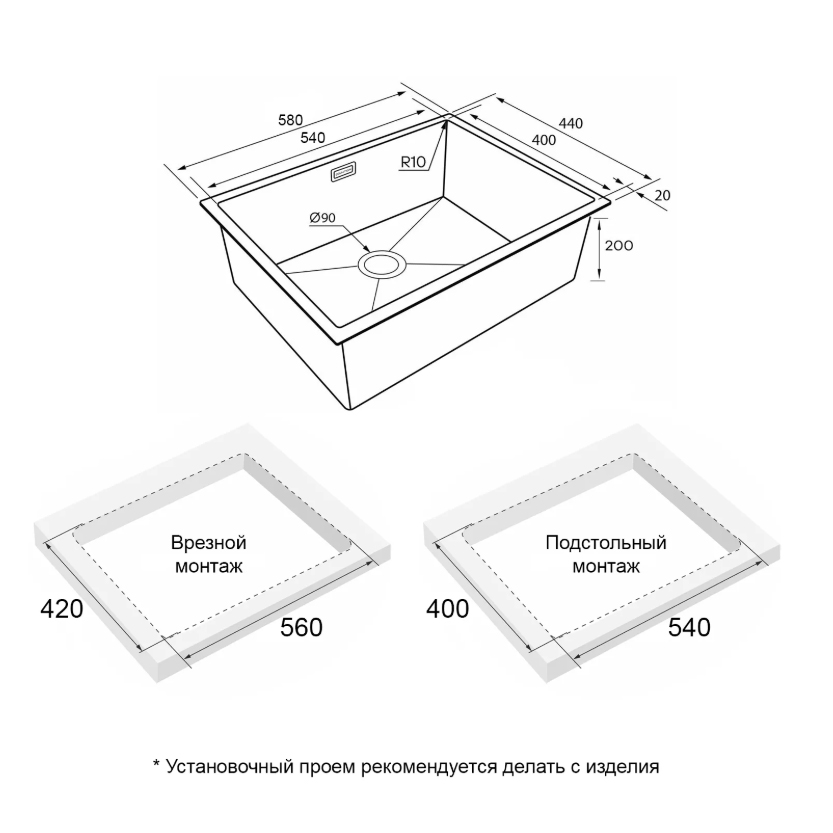 580
540
440
400
R10
20
Ø90
200

Врезной монтаж
420
560

Подстольный монтаж
400
540

* Установочный проем рекомендуется делать с изделия