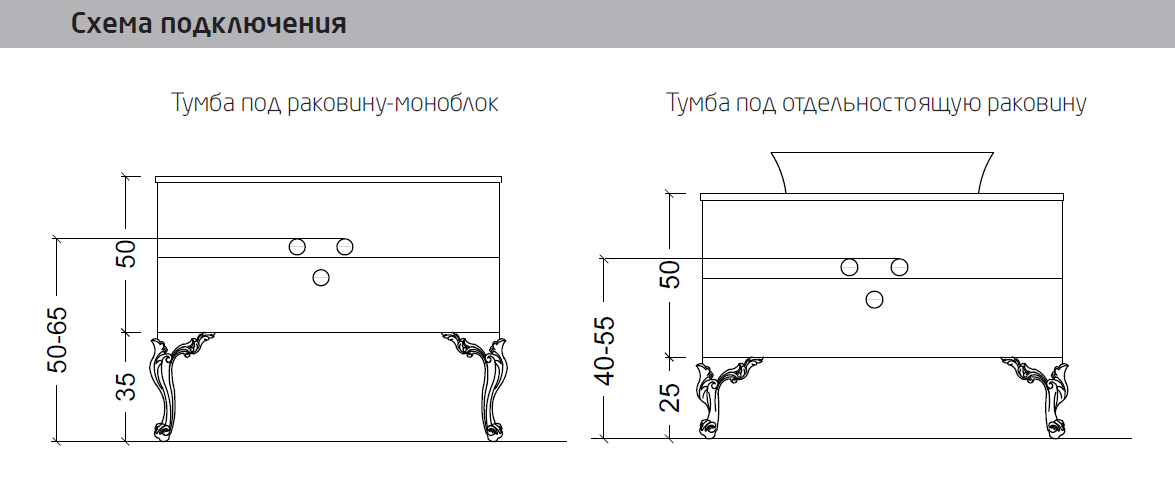 Схема подключения

Тумба под раковину-моноблок

50
50-65
35

Тумба под отдельностоящую раковину

50
40-55
25