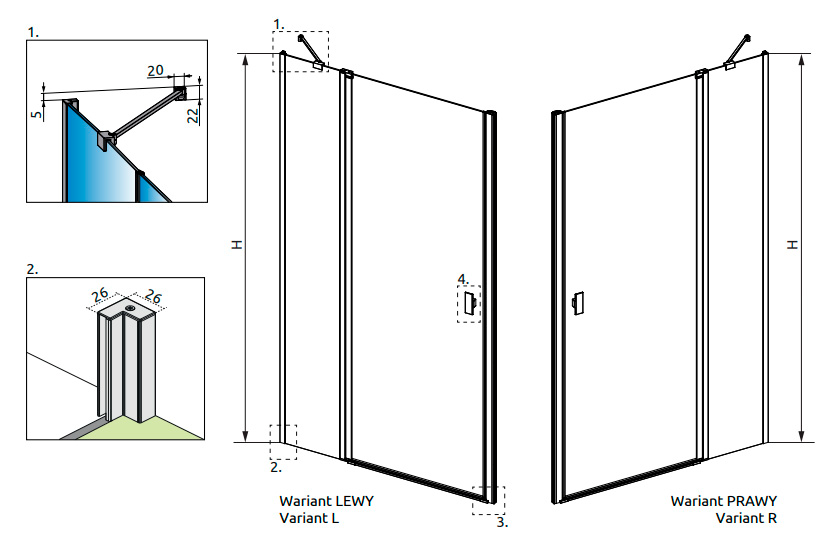 1.

20

5

22

2.

26

26

1.

H

4.

2.

3.

Wariant LEWY
Variant L

H

Wariant PRAWY
Variant R