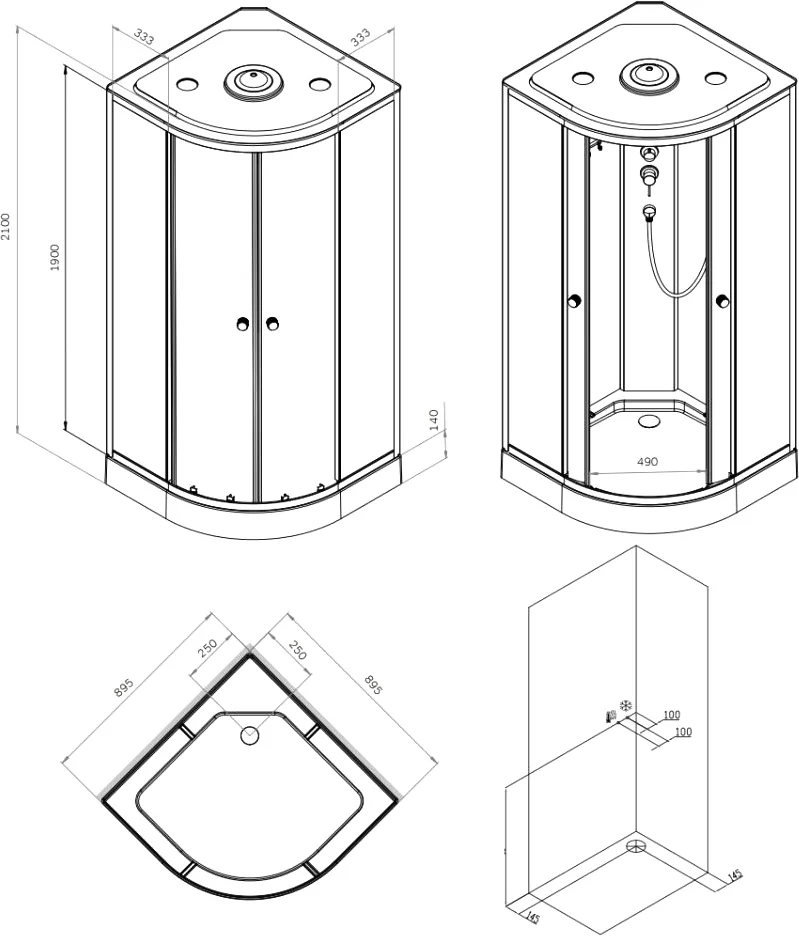 333
333
2100
1900
140
490
250
250
895
895
100
100
145
145