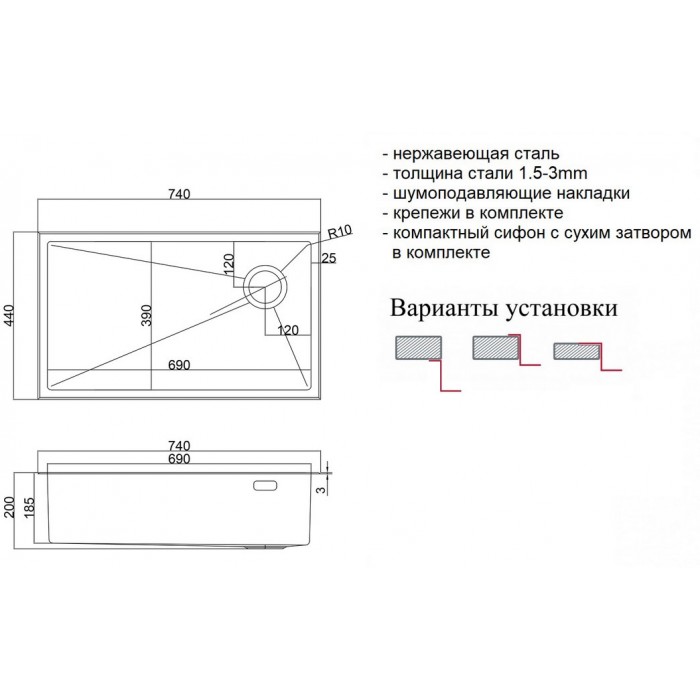 740
R10
440
120
25
390
120
690

740
690
200
185
3

- нержавеющая сталь
- толщина стали 1.5-3mm
- шумоподавляющие накладки
- крепежи в комплекте
- компактный сифон с сухим затвором в комплекте

Варианты установки