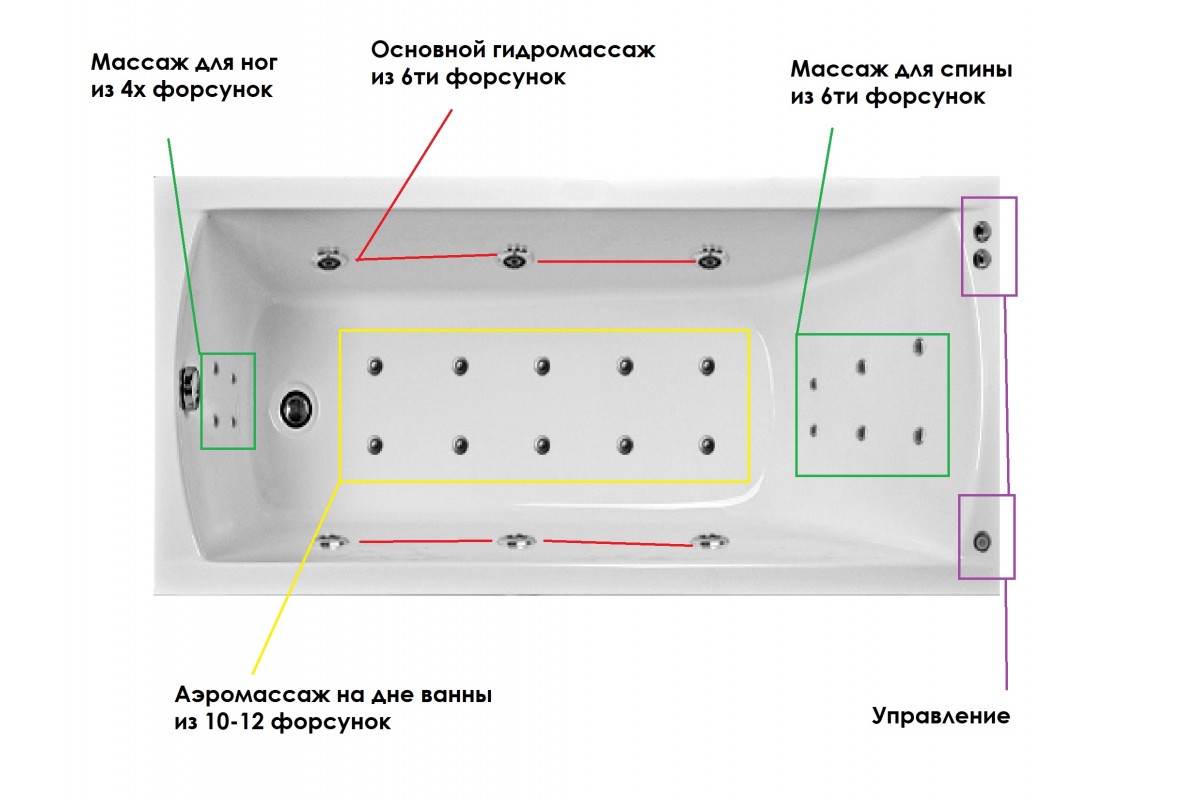 Массаж для ног из 4х форсунок

Основной гидромассаж из 6ти форсунок

Массаж для спины из 6ти форсунок

Аэромассаж на дне ванны из 10-12 форсунок

Управление