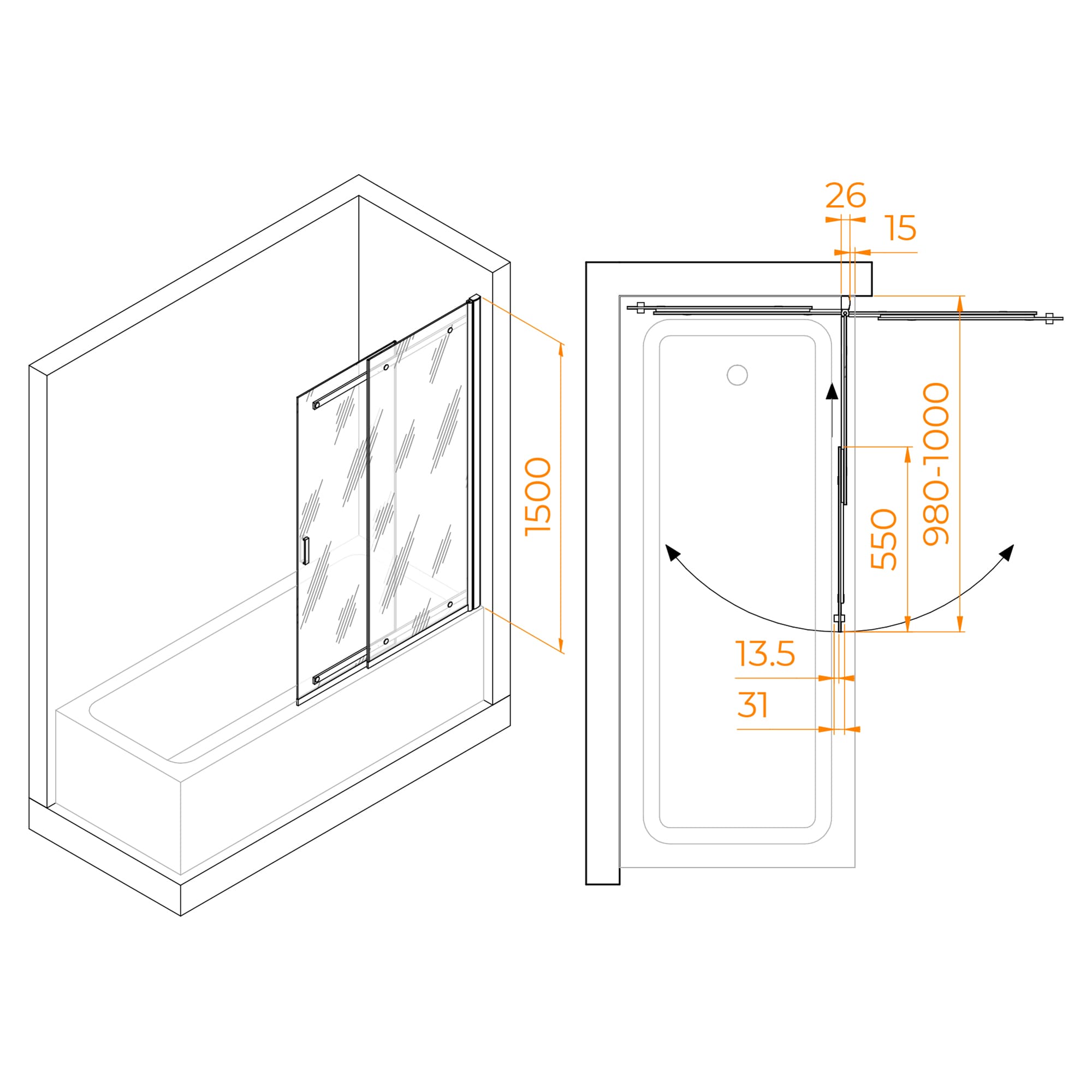 1500

26
15
980-1000
550
13.5
31