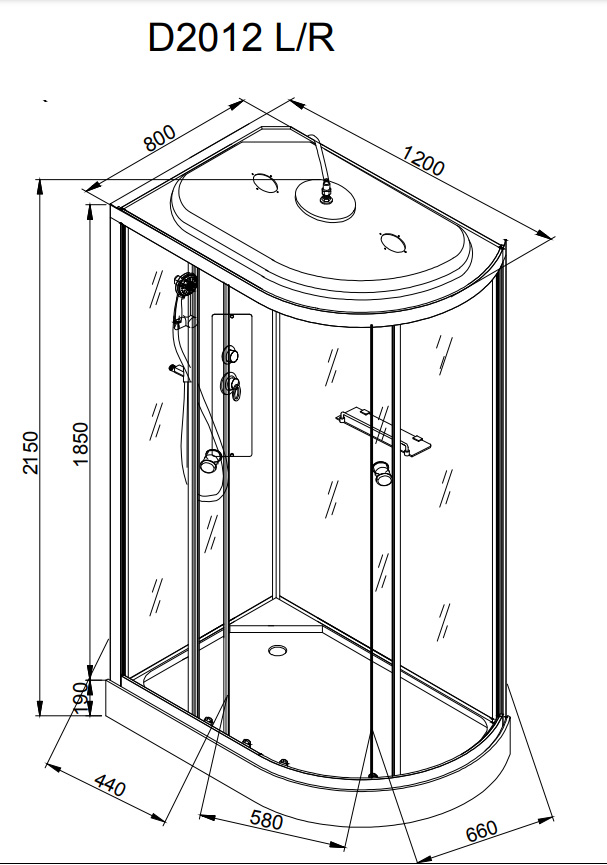 D2012 L/R

800

1200

2150

1850

190

440

580

660