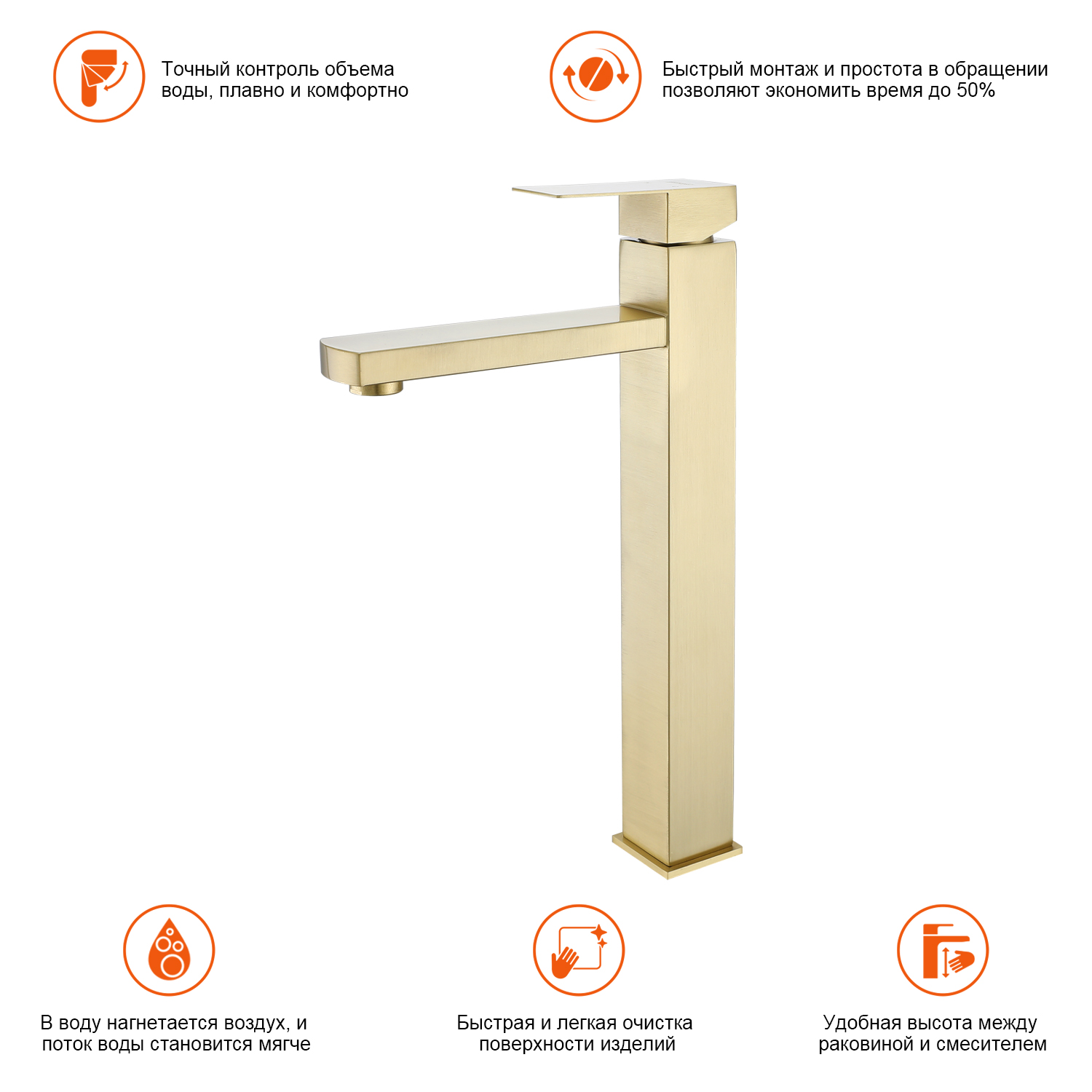 Точный контроль объема воды, плавно и комфортно

Быстрый монтаж и простота в обращении позволяют экономить время до 50%

В воду нагнетается воздух, и поток воды становится мягче

Быстрая и легкая очистка поверхности изделий

Удобная высота между раковиной и смесителем