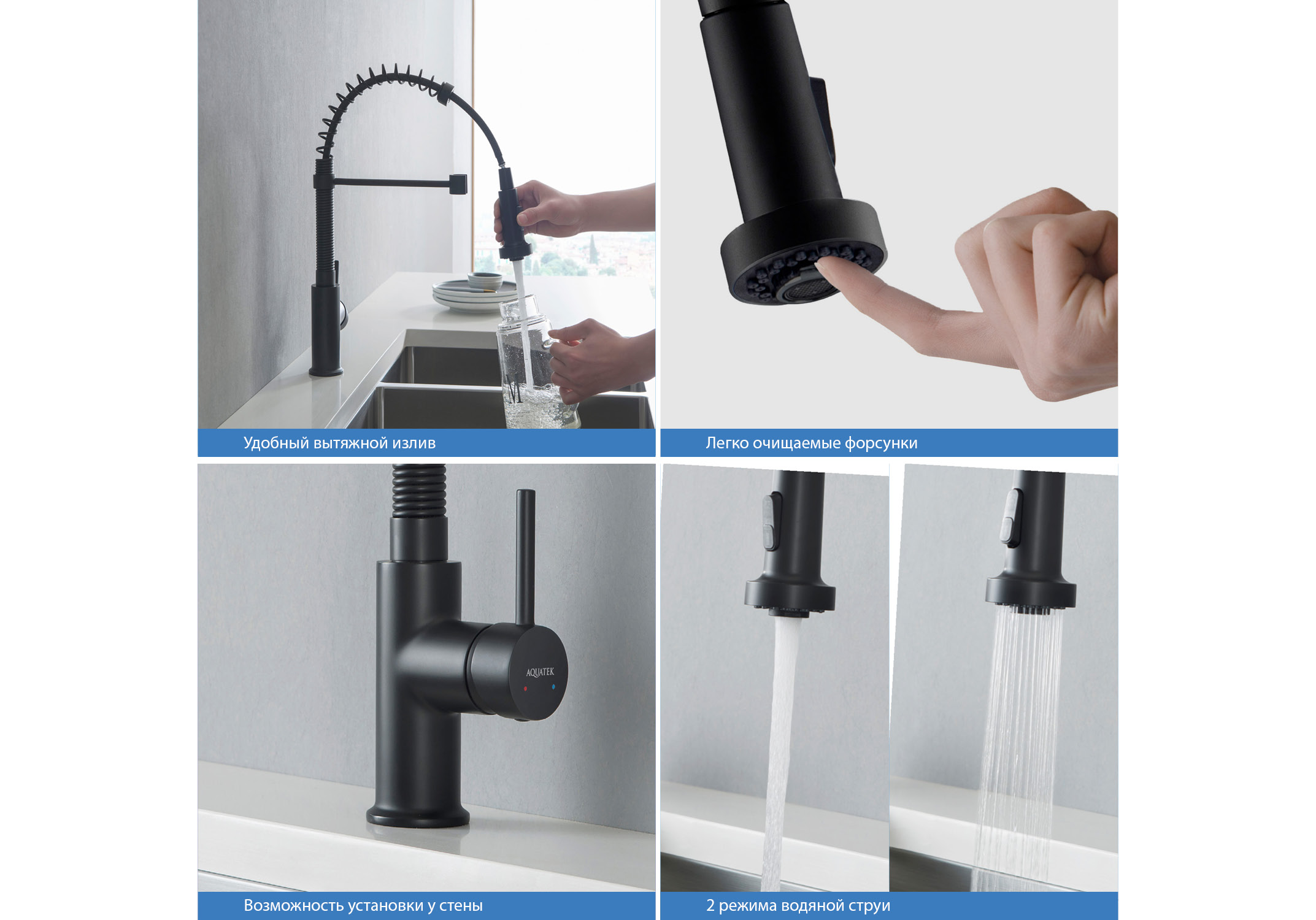 Удобный вытяжной излив

Легко очищаемые форсунки

AQUATEK

Возможность установки у стены

2 режима водяной струи