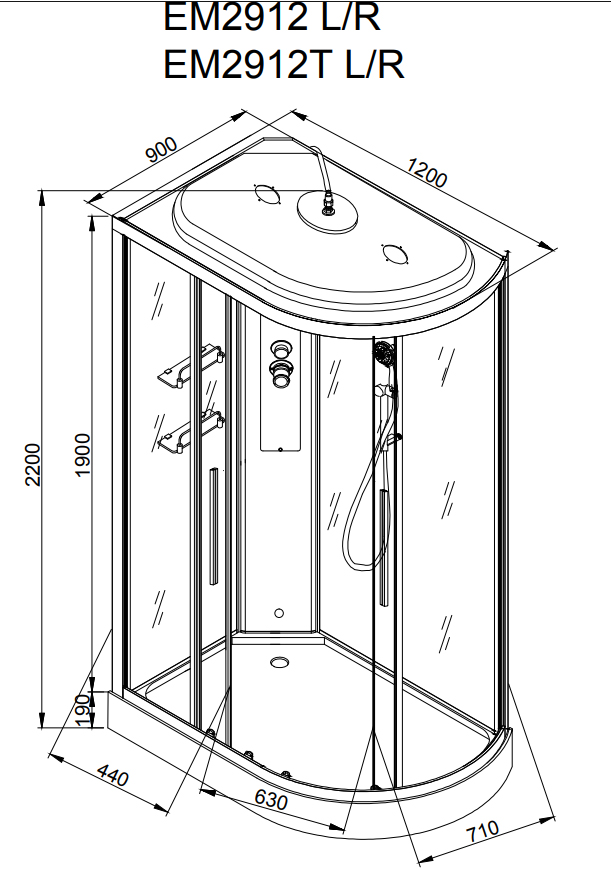 EM2912 L/R
EM2912T L/R

900
1200
2200
1900
190
440
630
710