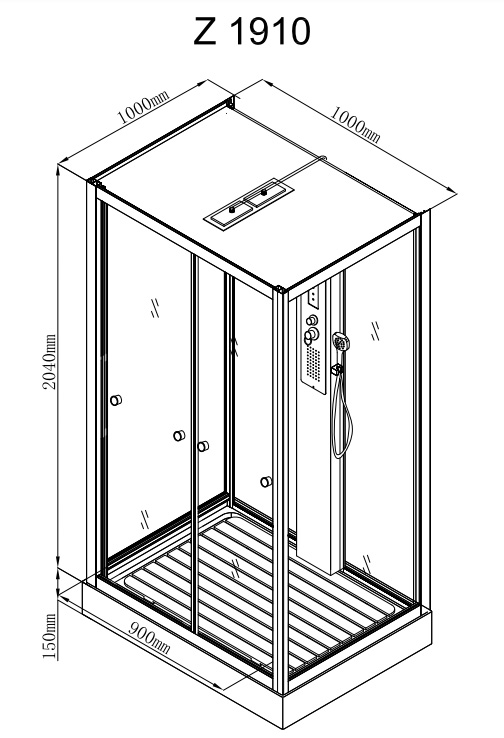 Z 1910

1000mm

1000mm

2040mm

150mm

900mm