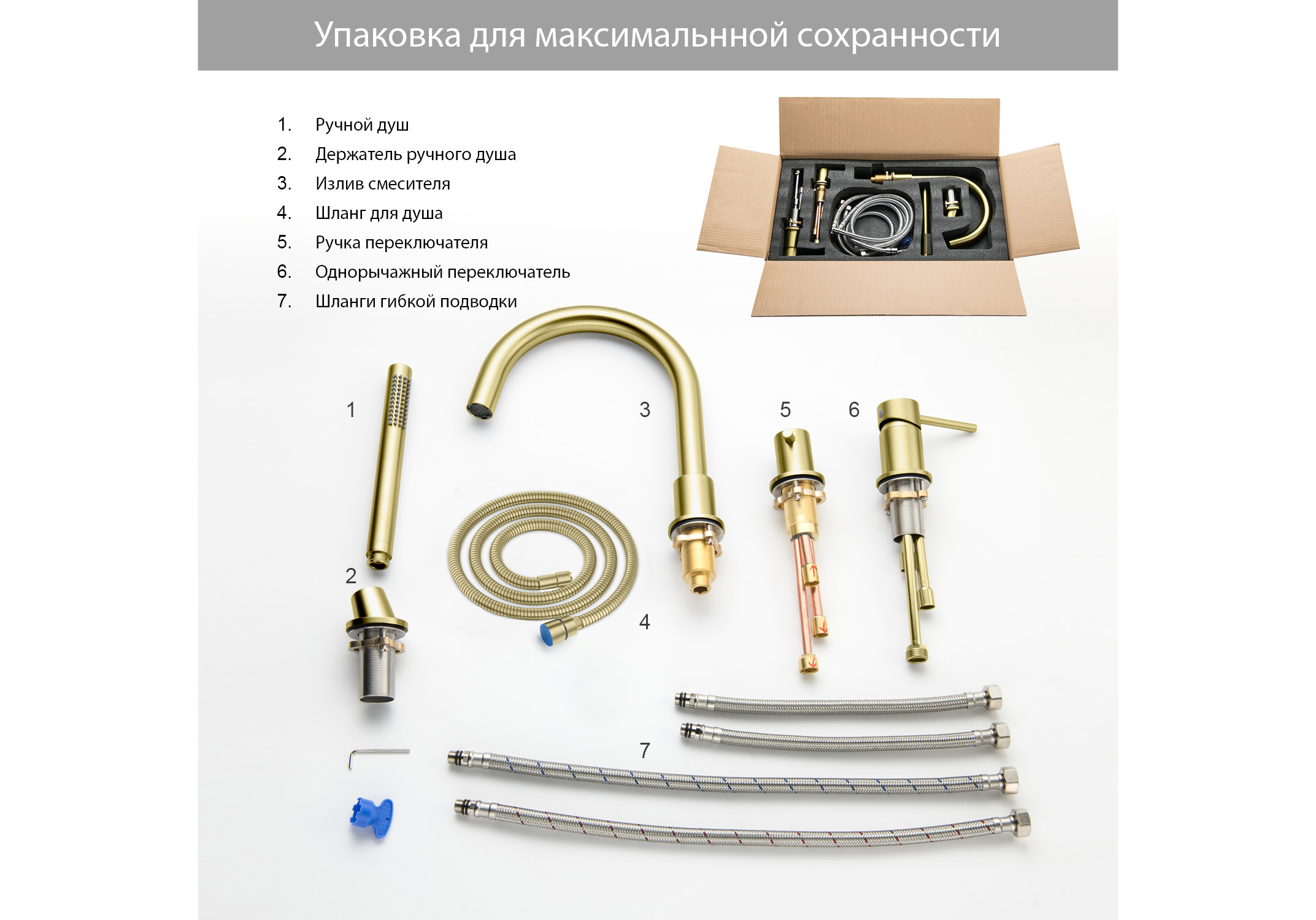 Упаковка для максимальнной сохранности

1. Ручной душ
2. Держатель ручного душа
3. Излив смесителя
4. Шланг для душа
5. Ручка переключателя
6. Однорычажный переключатель
7. Шланги гибкой подводки

1

3

5

6

2

4

7