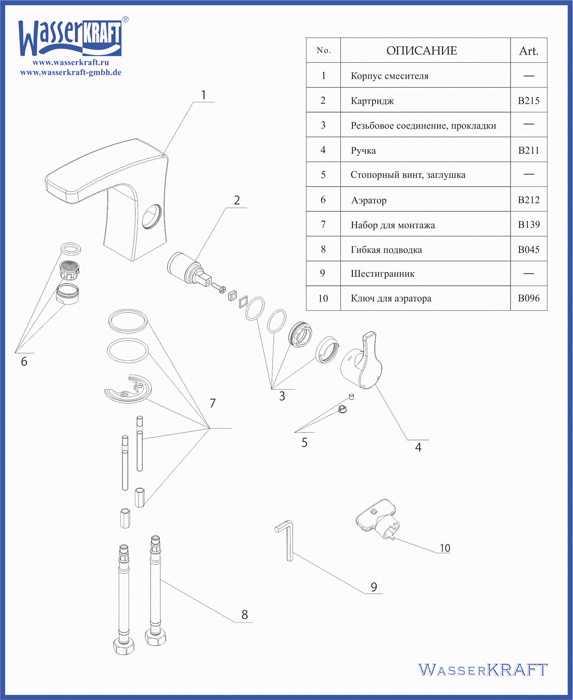 WasserKRAFT®
www.wasserkraft.ru
www.wasserkraft-gmbh.de

| No. | ОПИСАНИЕ | Art. |
|---|---|---|
| 1 | Корпус смесителя | — |
| 2 | Картридж | B215 |
| 3 | Резьбовое соединение, прокладки | — |
| 4 | Ручка | B211 |
| 5 | Стопорный винт, заглушка | — |
| 6 | Аэратор | B212 |
| 7 | Набор для монтажа | B139 |
| 8 | Гибкая подводка | B045 |
| 9 | Шестигранник | — |
| 10 | Ключ для аэратора | B096 |

1
2
6
7
3
5
4
10
9
8

WasserKRAFT