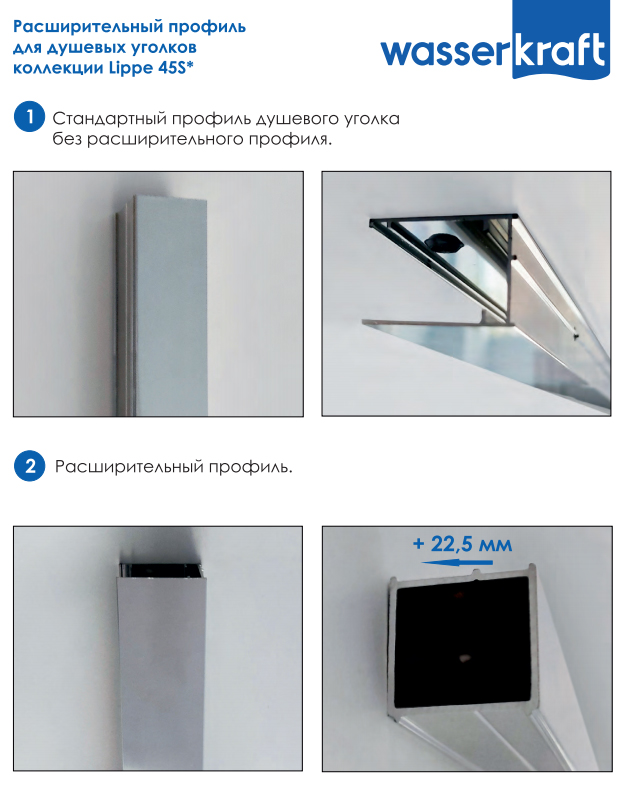 Расширительный профиль для душевых уголков коллекции Lippe 45S*

wasserkraft

1 Стандартный профиль душевого уголка без расширительного профиля.

2 Расширительный профиль.

+ 22,5 мм