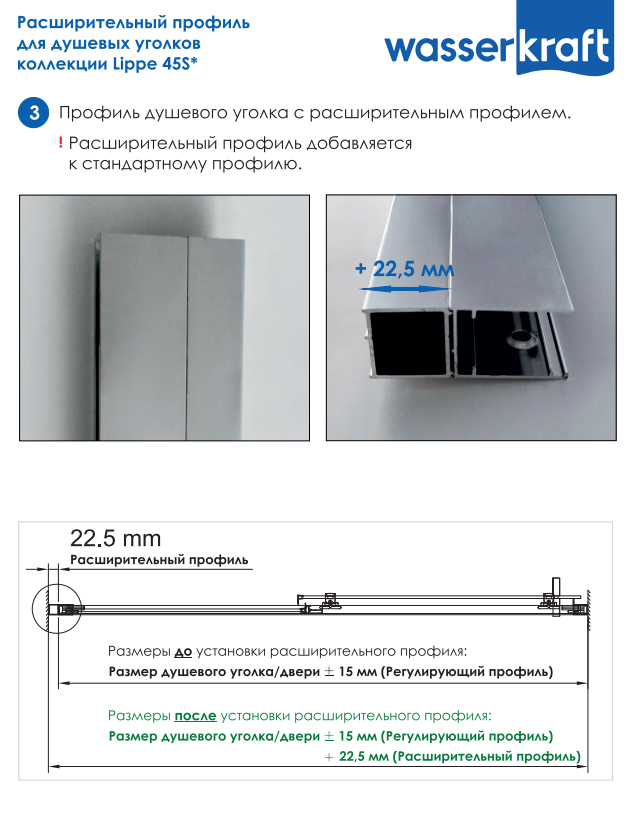 Расширительный профиль для душевых уголков коллекции Lippe 45S*

wasserkraft

3 Профиль душевого уголка с расширительным профилем.

! Расширительный профиль добавляется к стандартному профилю.

+ 22,5 мм

22.5 mm
Расширительный профиль

Размеры до установки расширительного профиля:
Размер душевого уголка/двери ± 15 мм (Регулирующий профиль)

Размеры после установки расширительного профиля:
Размер душевого уголка/двери ± 15 мм (Регулирующий профиль)
+ 22,5 мм (Расширительный профиль)