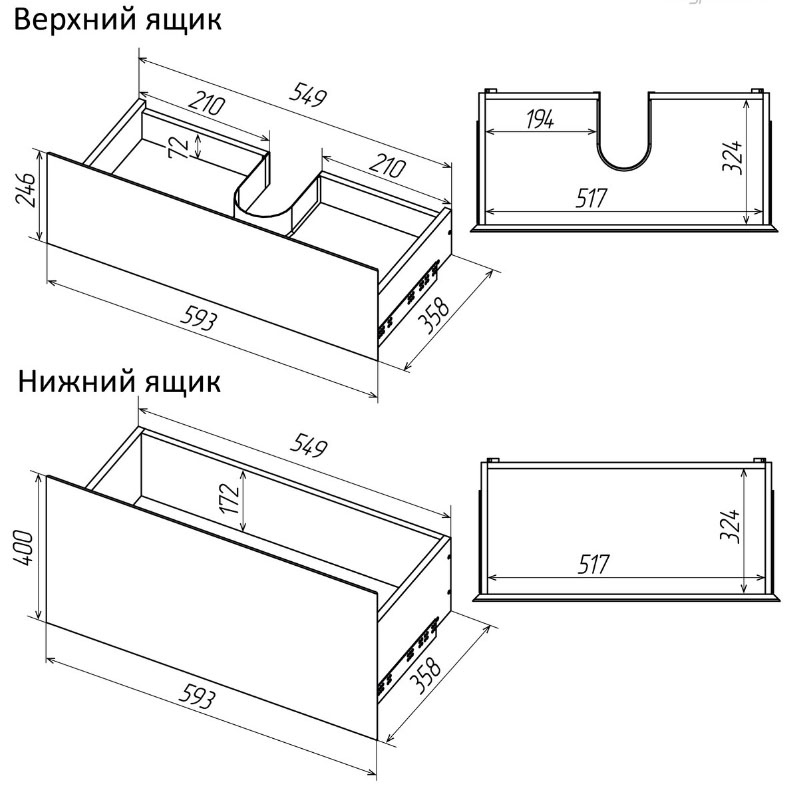 Верхний ящик

549
210
72
210
246
593
358

194
324
517

Нижний ящик

549
172
400
593
358

324
517