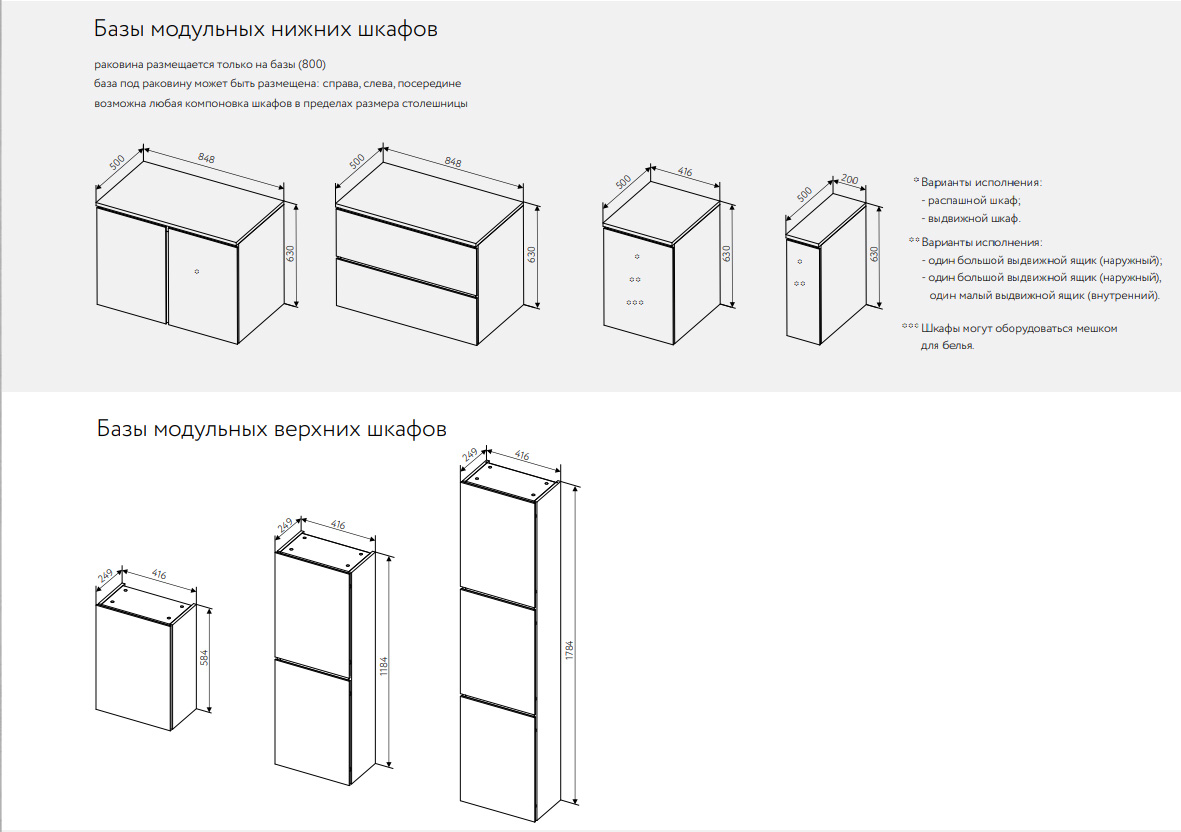 Базы модульных нижних шкафов

раковина размещается только на базы (800)
база под раковину может быть размещена: справа, слева, посередине
возможна любая компоновка шкафов в пределах размера столешницы

500
848
630
*
500
848
630
500
416
630
*
**
***
500
200
630
*
**

* Варианты исполнения:
- распашной шкаф;
- выдвижной шкаф.

** Варианты исполнения:
- один большой выдвижной ящик (наружный);
- один большой выдвижной ящик (наружный), один малый выдвижной ящик (внутренний).

*** Шкафы могут оборудоваться мешком для белья.

Базы модульных верхних шкафов

249
416
584
249
416
1184
249
416
1784