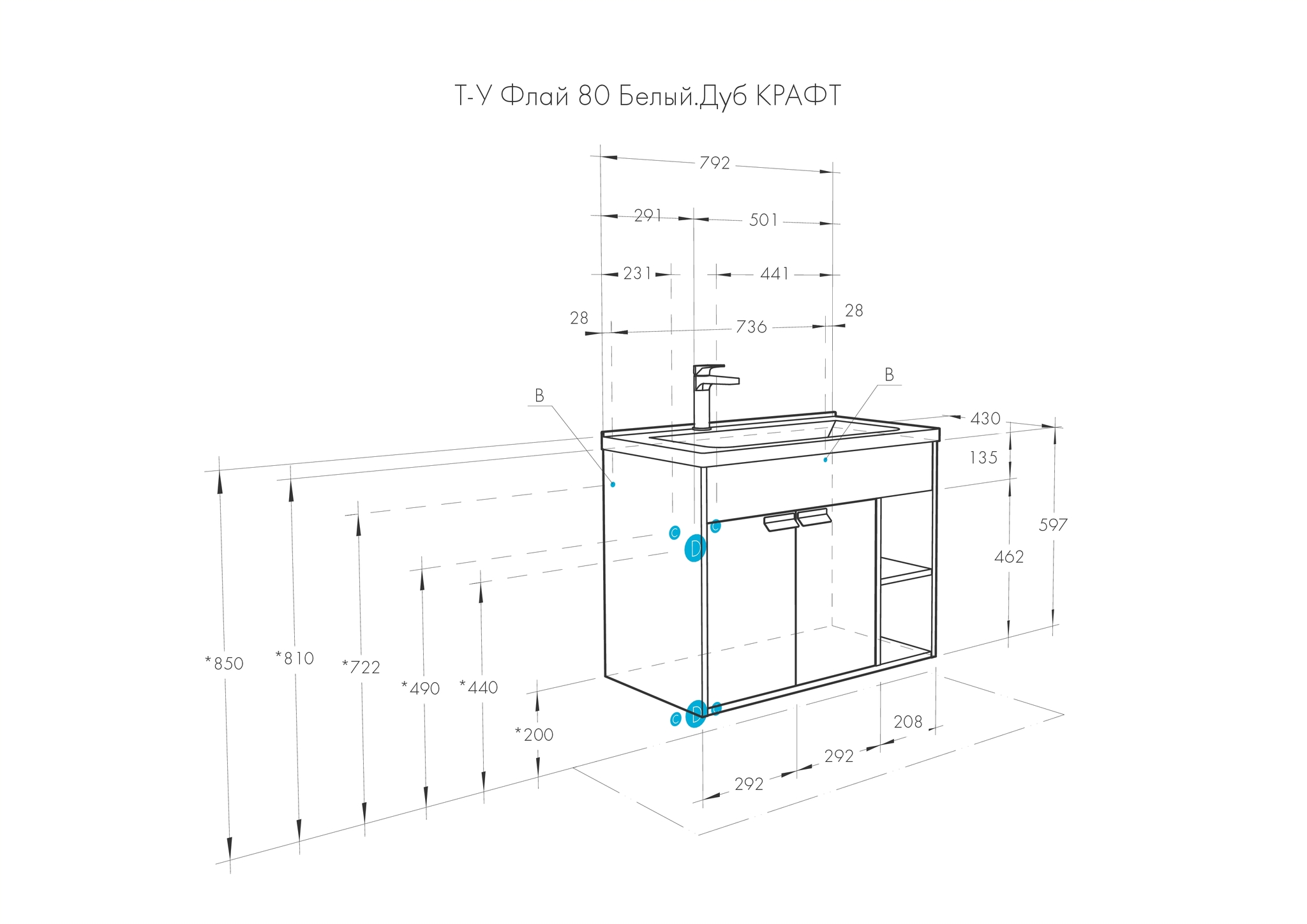 Т-У Флай 80 Белый.Дуб КРАФТ

792

291

501

231

441

28

736

28

B

B

430

135

597

462

C

C

D

*850

*810

*722

*490

*440

*200

C

D

C

208

292

292