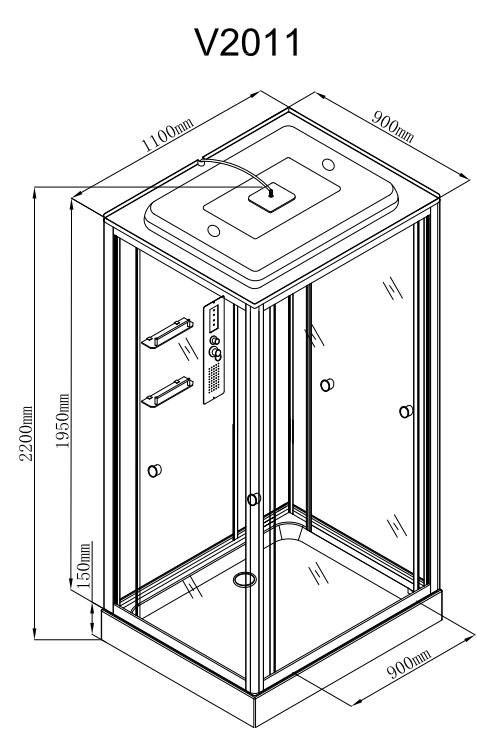 V2011

1100mm

900mm

2200mm

1950mm

150mm

900mm