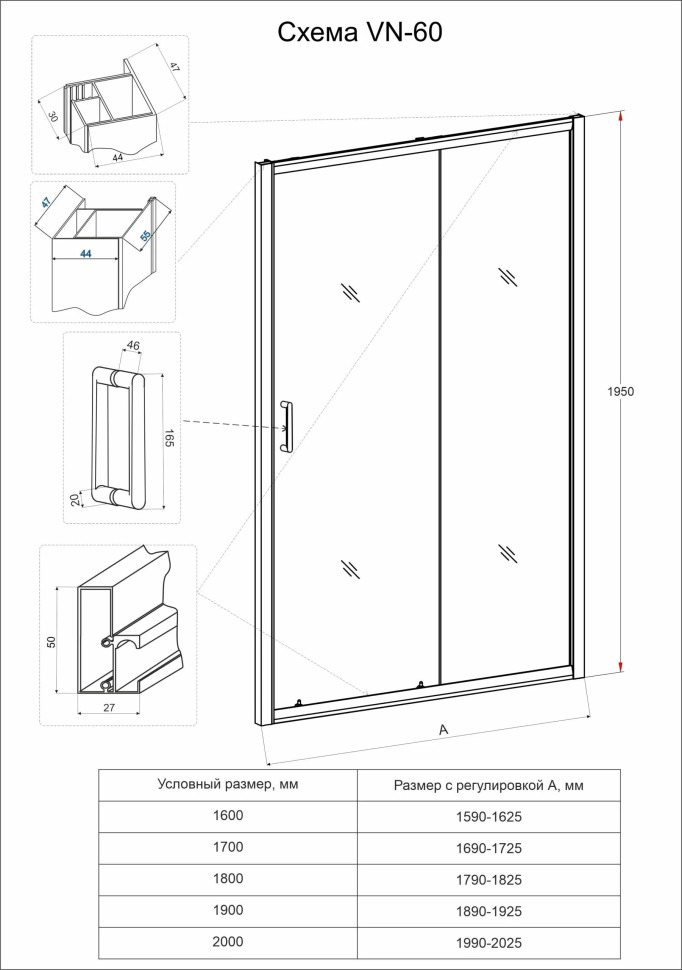 Схема VN-60

47
30
44

47
55
44

46
165
20

50
27

1950

A

| Условный размер, мм | Размер с регулировкой А, мм |
|---|---|
| 1600 | 1590-1625 |
| 1700 | 1690-1725 |
| 1800 | 1790-1825 |
| 1900 | 1890-1925 |
| 2000 | 1990-2025 |