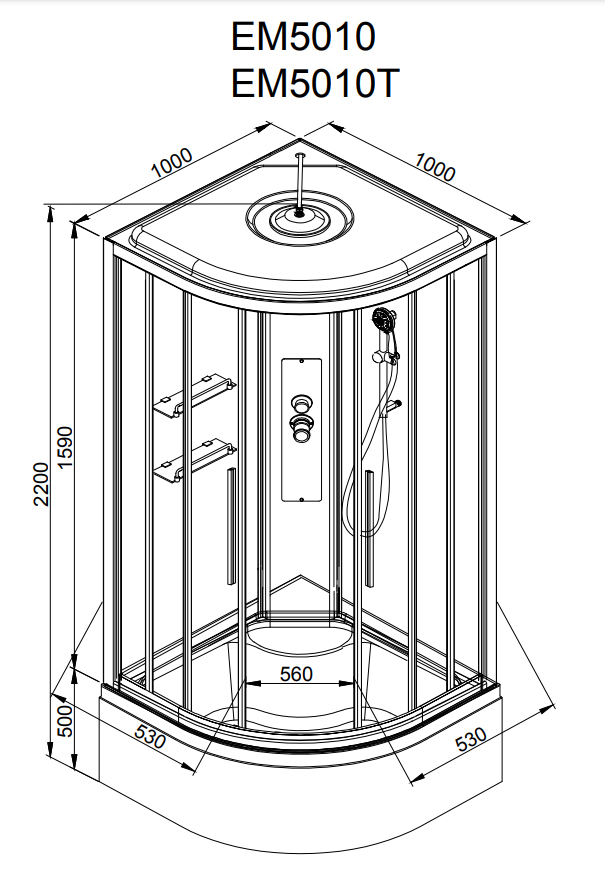 EM5010
EM5010T

1000
1000

2200
1590

560

500
530
530