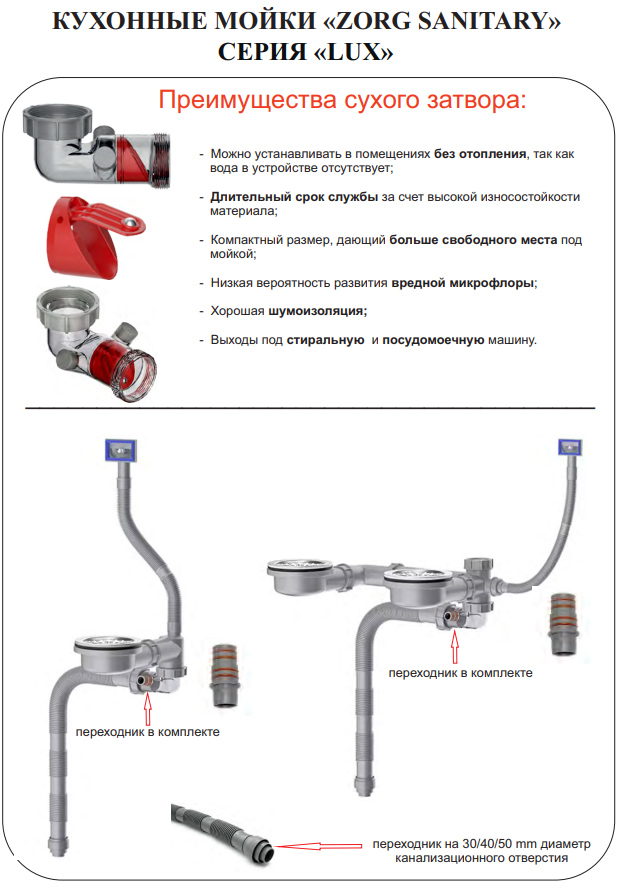 КУХОННЫЕ МОЙКИ «ZORG SANITARY»
СЕРИЯ «LUX»

Преимущества сухого затвора:

- Можно устанавливать в помещениях без отопления, так как вода в устройстве отсутствует;

- Длительный срок службы за счет высокой износостойкости материала;

- Компактный размер, дающий больше свободного места под мойкой;

- Низкая вероятность развития вредной микрофлоры;

- Хорошая шумоизоляция;

- Выходы под стиральную и посудомоечную машину.

переходник в комплекте

переходник в комплекте

переходник на 30/40/50 mm диаметр канализационного отверстия