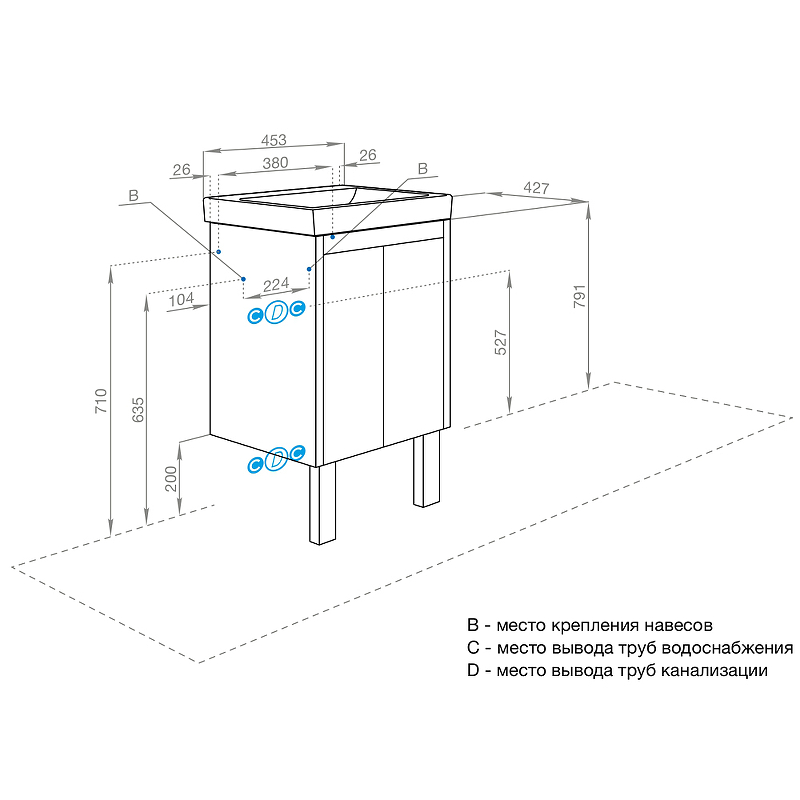 453
26
380
26
B
B
427
224
104
C D C
791
527
710
635
200
C D C

B - место крепления навесов
C - место вывода труб водоснабжения
D - место вывода труб канализации