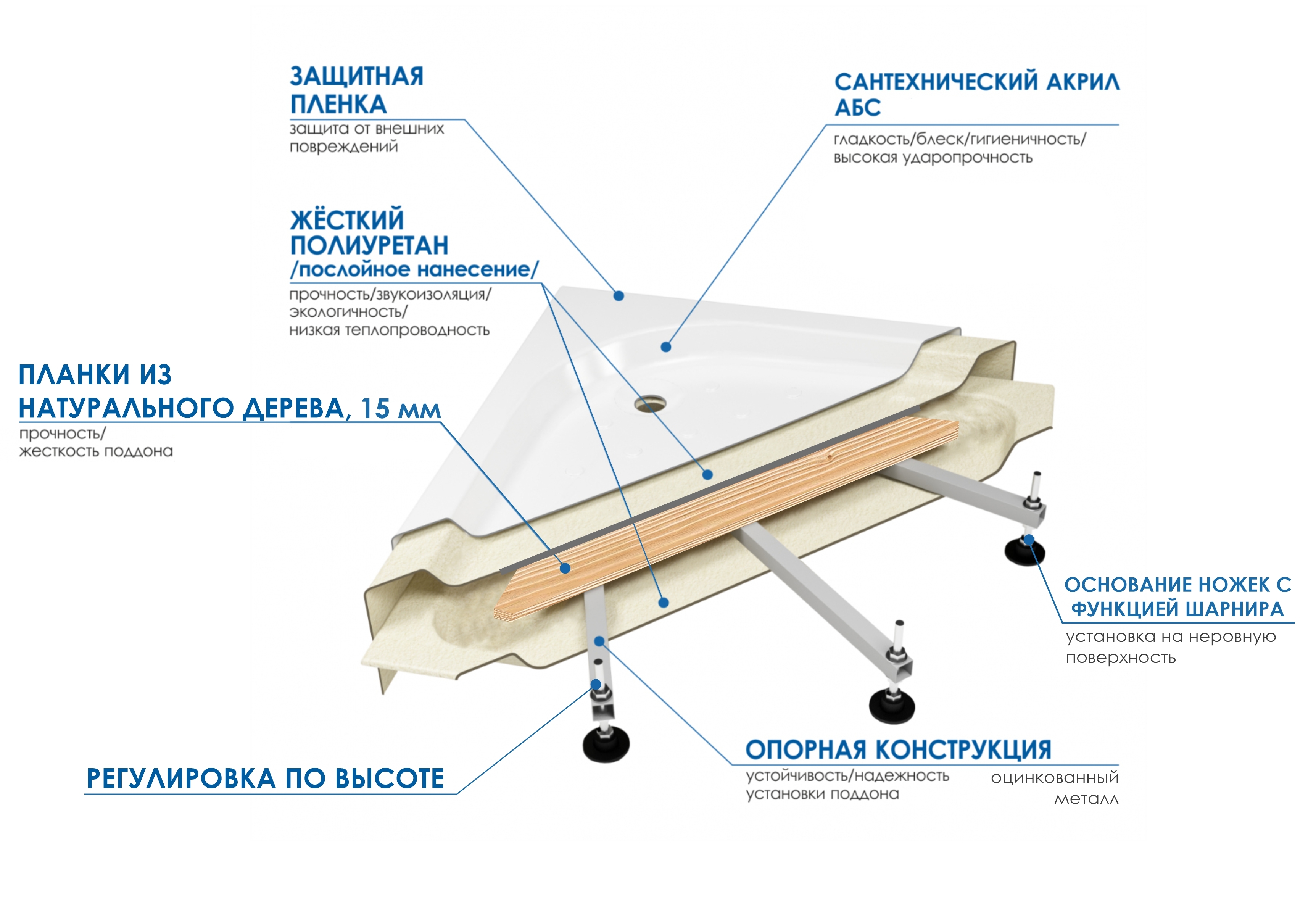 ЗАЩИТНАЯ ПЛЕНКА
защита от внешних повреждений

САНТЕХНИЧЕСКИЙ АКРИЛ АБС
гладкость/блеск/гигиеничность/ высокая ударопрочность

ЖЁСТКИЙ ПОЛИУРЕТАН /послойное нанесение/
прочность/звукоизоляция/ экологичность/ низкая теплопроводность

ПЛАНКИ ИЗ НАТУРАЛЬНОГО ДЕРЕВА, 15 мм
прочность/ жесткость поддона

ОСНОВАНИЕ НОЖЕК С ФУНКЦИЕЙ ШАРНИРА
установка на неровную поверхность

ОПОРНАЯ КОНСТРУКЦИЯ
устойчивость/надежность установки поддона

оцинкованный металл

РЕГУЛИРОВКА ПО ВЫСОТЕ