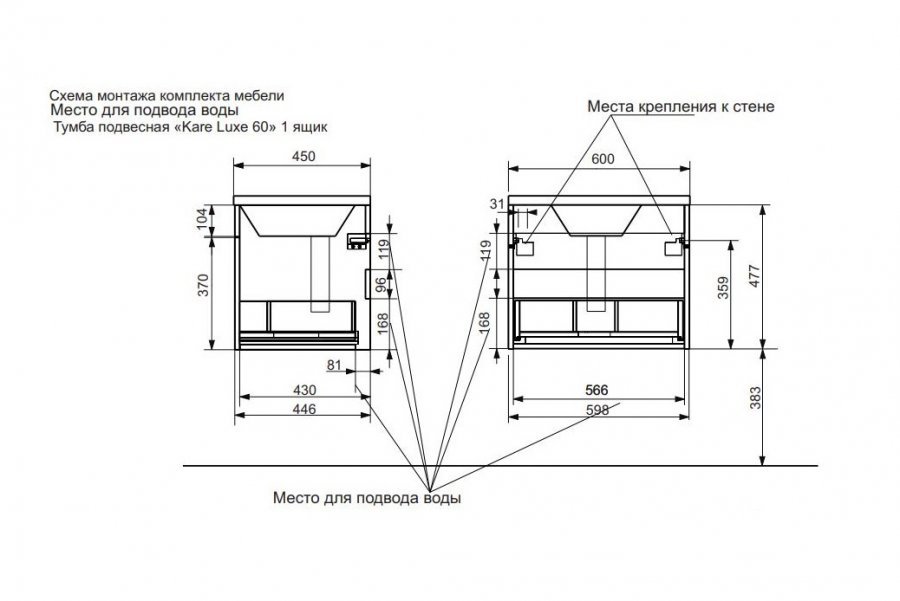 Схема монтажа комплекта мебели
Место для подвода воды
Тумба подвесная «Kare Luxe 60» 1 ящик

Места крепления к стене

450
104
370
119
96
168
81
430
446

600
31
119
168
359
477
566
598
383

Место для подвода воды