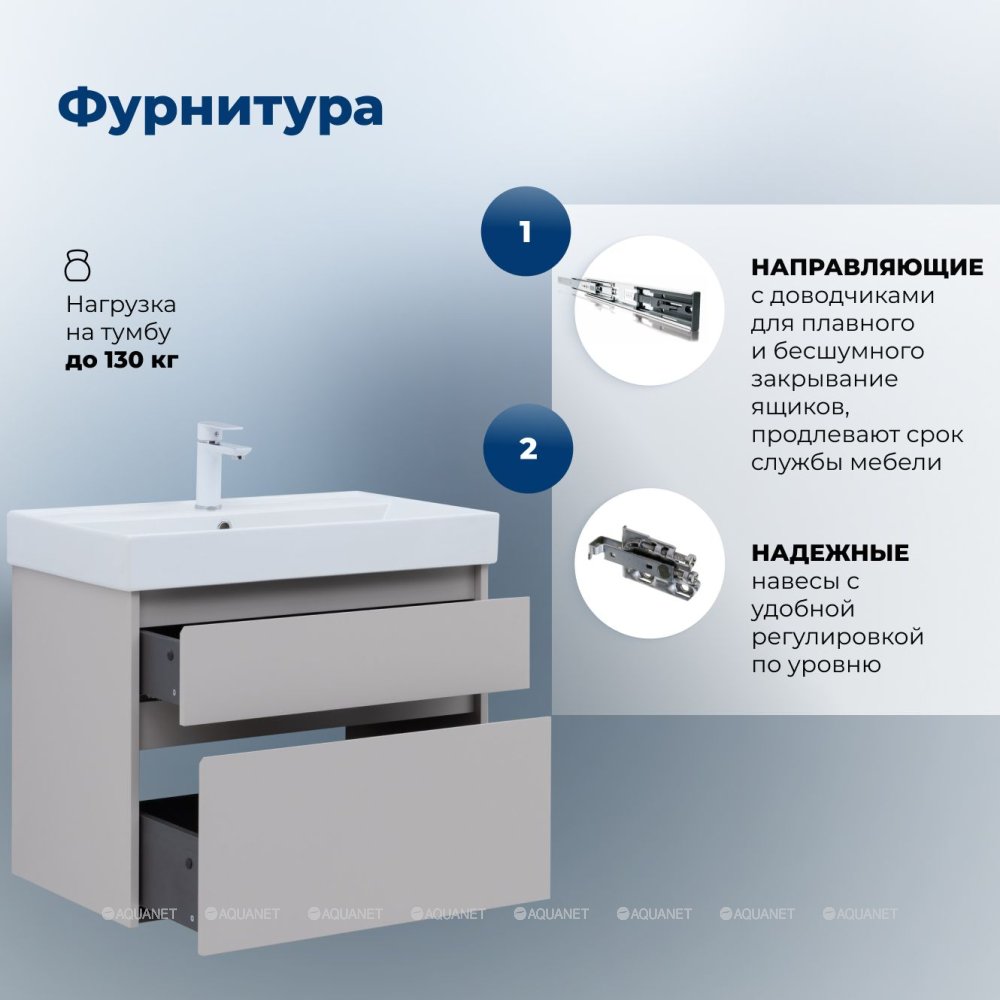 Фурнитура

Нагрузка на тумбу **до 130 кг**

1

**НАПРАВЛЯЮЩИЕ** с доводчиками для плавного и бесшумного закрывание ящиков, продлевают срок службы мебели

2

**НАДЕЖНЫЕ** навесы с удобной регулировкой по уровню

AQUANET AQUANET AQUANET AQUANET AQUANET AQUANET AQUANET AQUANET